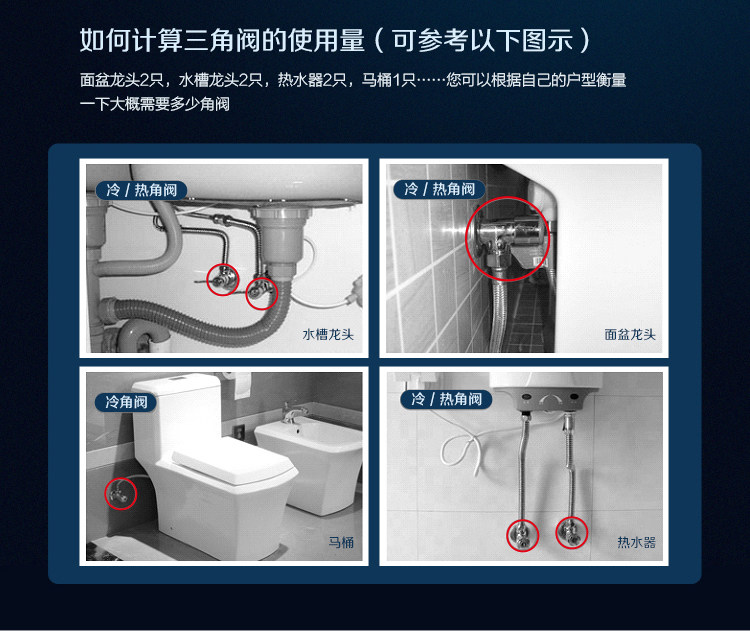 如何计算三角阀的使用量（可参考以下图示）

面盆龙头2只，水槽龙头2只，热水器2只，马桶1只……您可以根据自己的户型衡量一下大概需要多少角阀

冷 / 热角阀

水槽龙头

冷 / 热角阀

面盆龙头

冷角阀

马桶

冷 / 热角阀

热水器