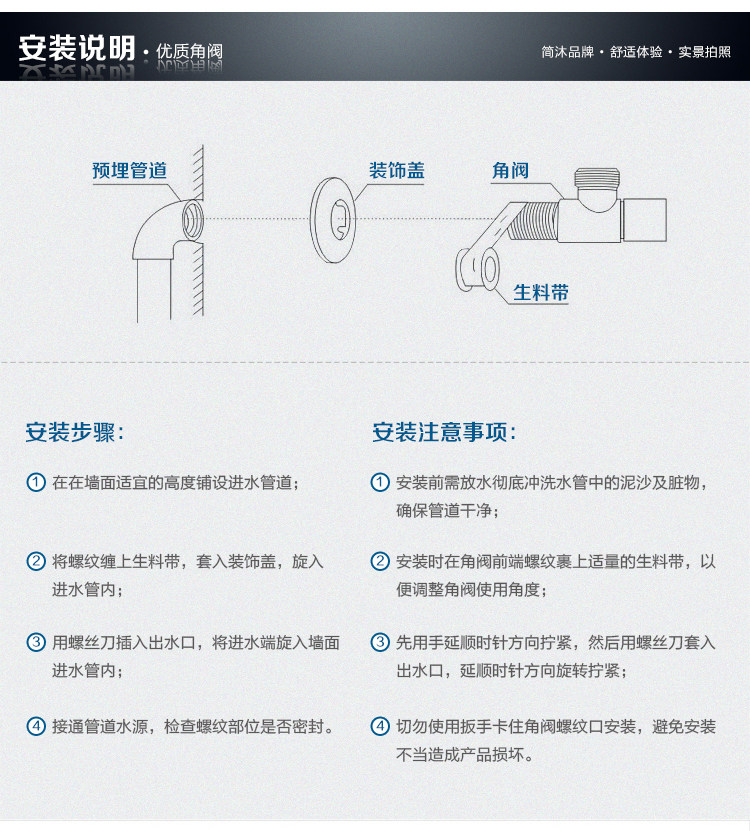 安装说明 · 优质角阀

简沐品牌 · 舒适体验 · 实景拍照

预埋管道

装饰盖

角阀

生料带

安装步骤：

① 在在墙面适宜的高度铺设进水管道；

② 将螺纹缠上生料带，套入装饰盖，旋入进水管内；

③ 用螺丝刀插入出水口，将进水端旋入墙面进水管内；

④ 接通管道水源，检查螺纹部位是否密封。

安装注意事项：

① 安装前需放水彻底冲洗水管中的泥沙及脏物，确保管道干净；

② 安装时在角阀前端螺纹裹上适量的生料带，以便调整角阀使用角度；

③ 先用手延顺时针方向拧紧，然后用螺丝刀套入出水口，延顺时针方向旋转拧紧；

④ 切勿使用扳手卡住角阀螺纹口安装，避免安装不当造成产品损坏。