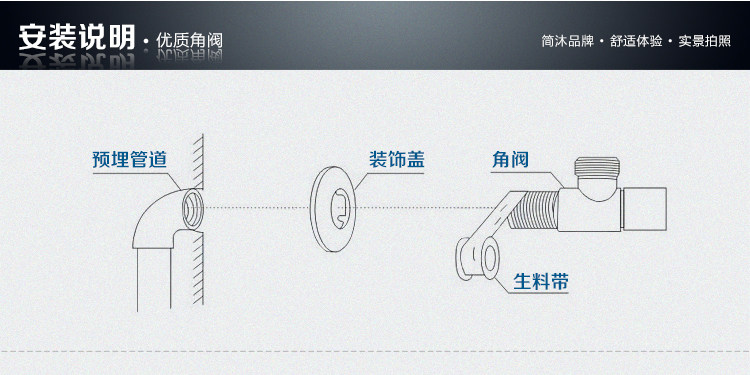 安装说明 · 优质角阀

简沐品牌 · 舒适体验 · 实景拍照

预埋管道

装饰盖

角阀

生料带