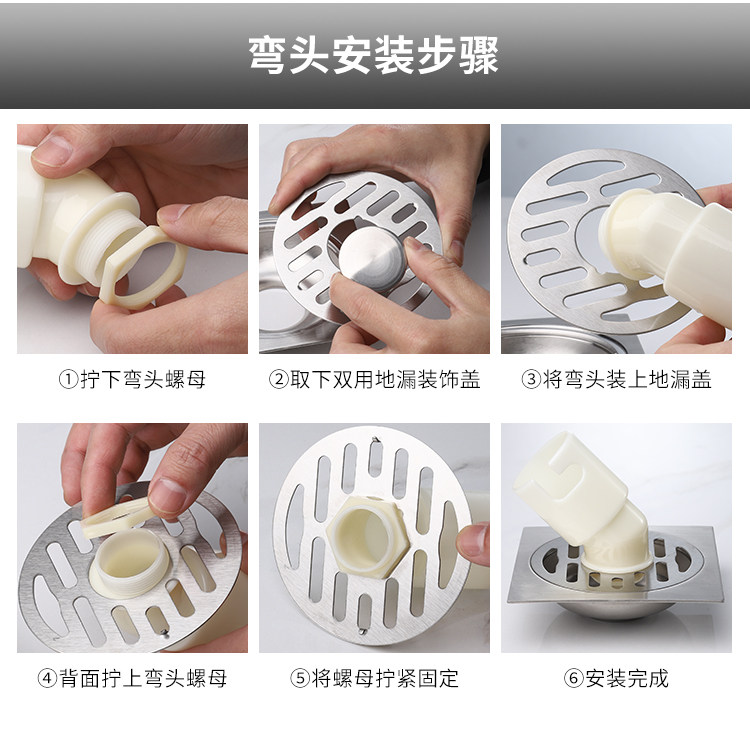 弯头安装步骤

①拧下弯头螺母

②取下双用地漏装饰盖

③将弯头装上地漏盖

④背面拧上弯头螺母

⑤将螺母拧紧固定

⑥安装完成