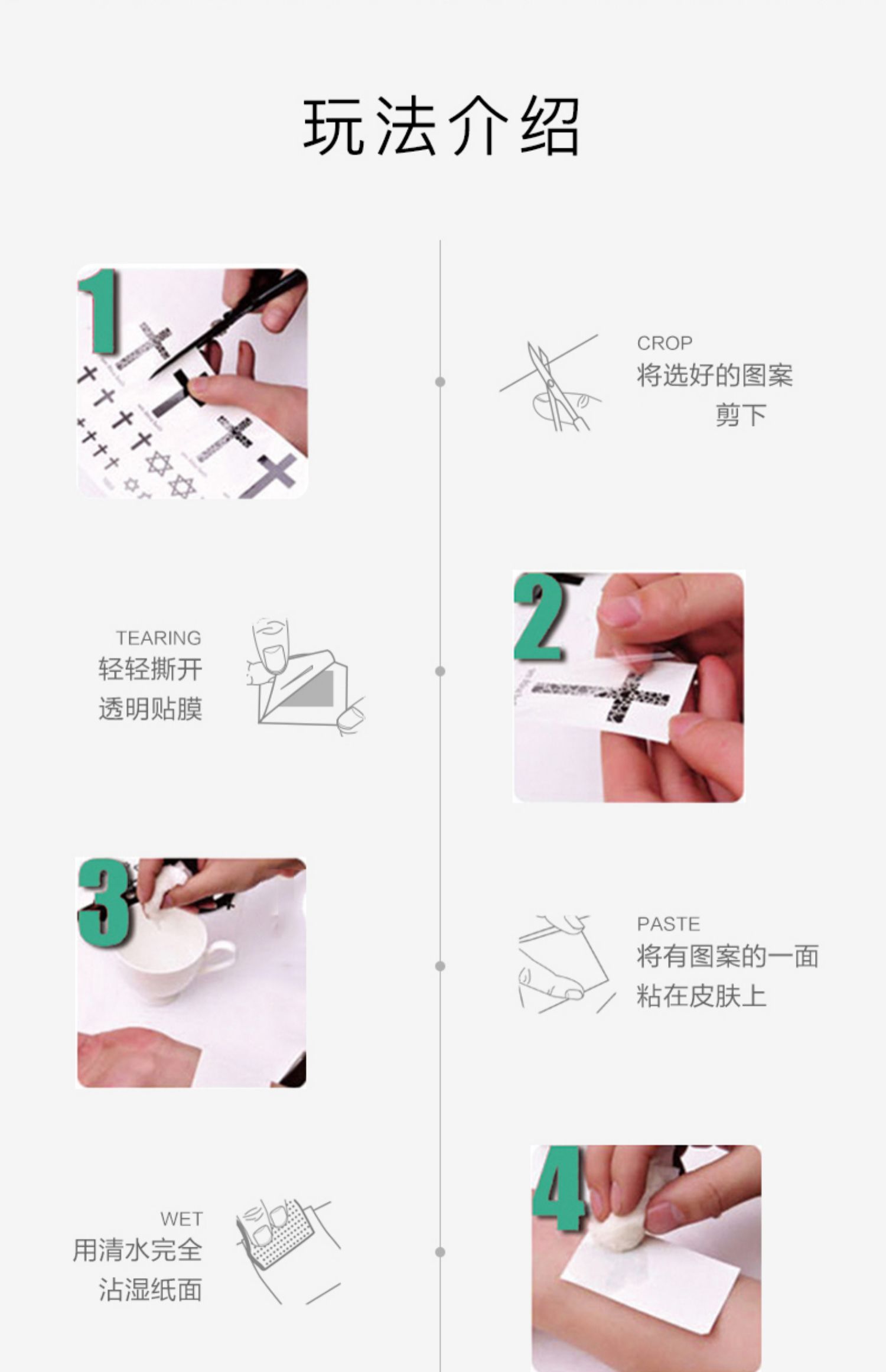 玩法介绍

1

CROP
将选好的图案
剪下

TEARING
轻轻撕开
透明贴膜

2

3

PASTE
将有图案的一面
粘在皮肤上

WET
用清水完全
沾湿纸面

4