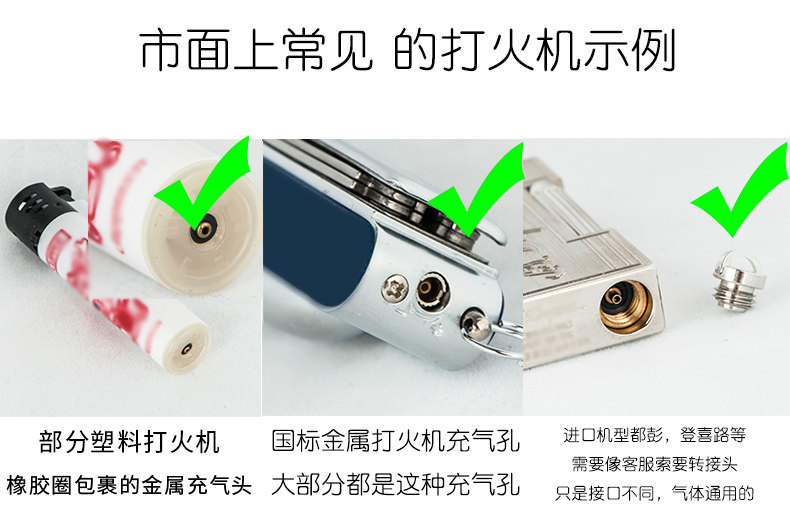 市面上常见 的打火机示例

部分塑料打火机
橡胶圈包裹的金属充气头

国标金属打火机充气孔
大部分都是这种充气孔

进口机型都彭，登喜路等
需要像客服索要转接头
只是接口不同，气体通用的