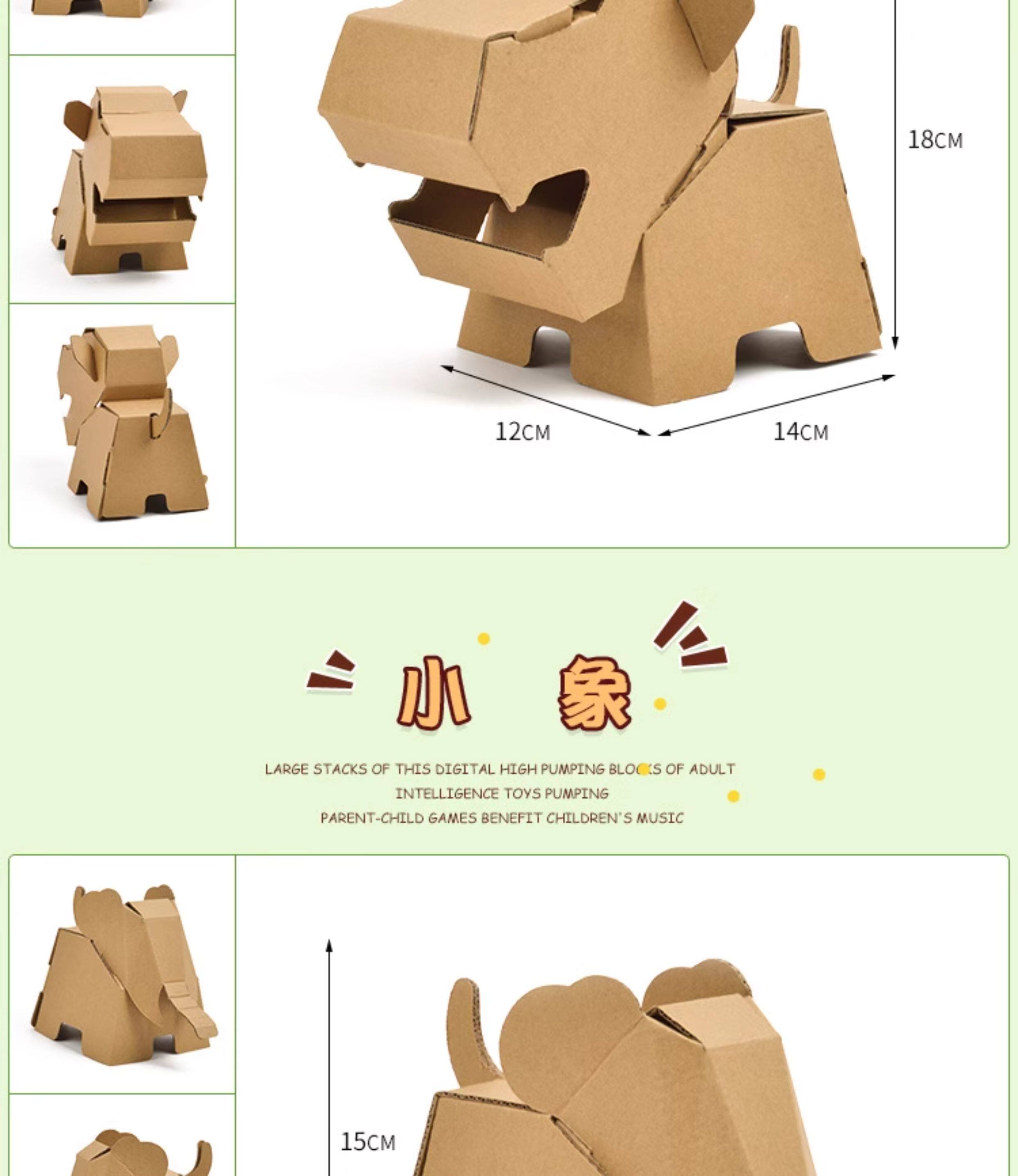 18CM

12CM

14CM

小 象

LARGE STACKS OF THIS DIGITAL HIGH PUMPING BLOCKS OF ADULT INTELLIGENCE TOYS PUMPING PARENT-CHILD GAMES BENEFIT CHILDREN'S MUSIC

15CM