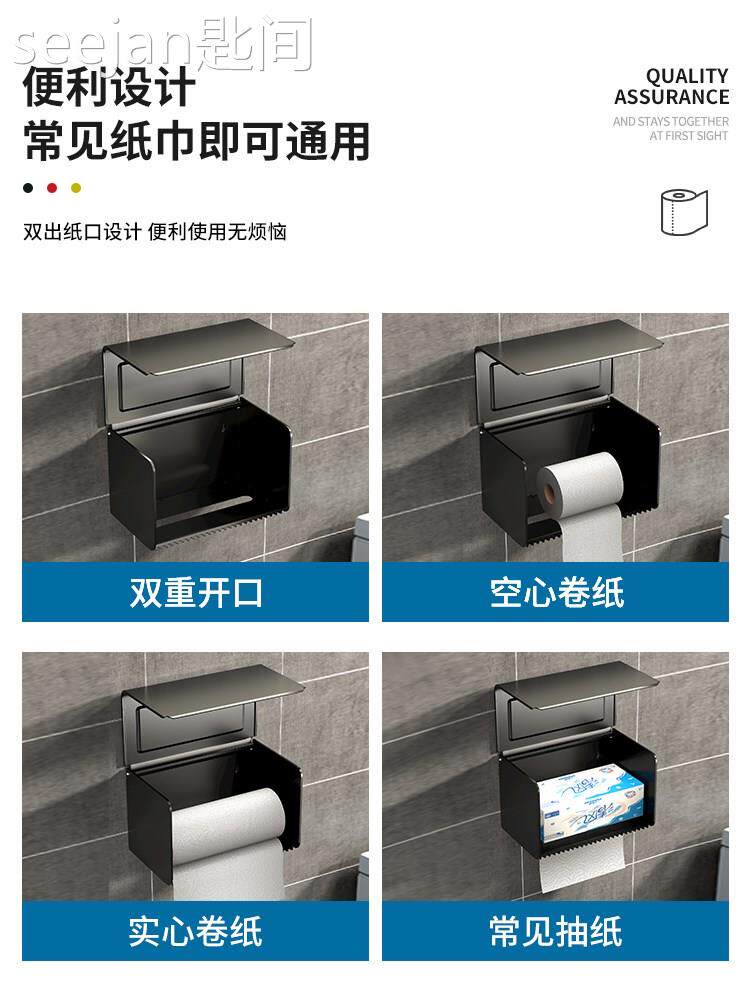 seejan匙间

便利设计
常见纸巾即可通用

QUALITY
ASSURANCE
AND STAYS TOGETHER
AT FIRST SIGHT

双出纸口设计 便利使用无烦恼

双重开口

空心卷纸

实心卷纸

常见抽纸