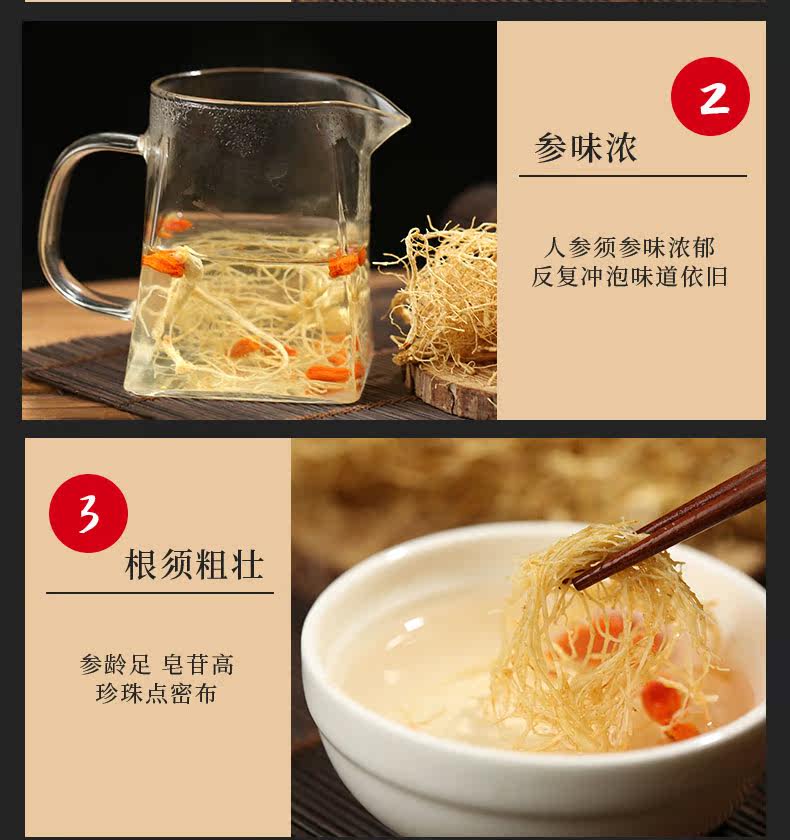 2

参味浓

人参须参味浓郁
反复冲泡味道依旧

3

根须粗壮

参龄足 皂苷高
珍珠点密布