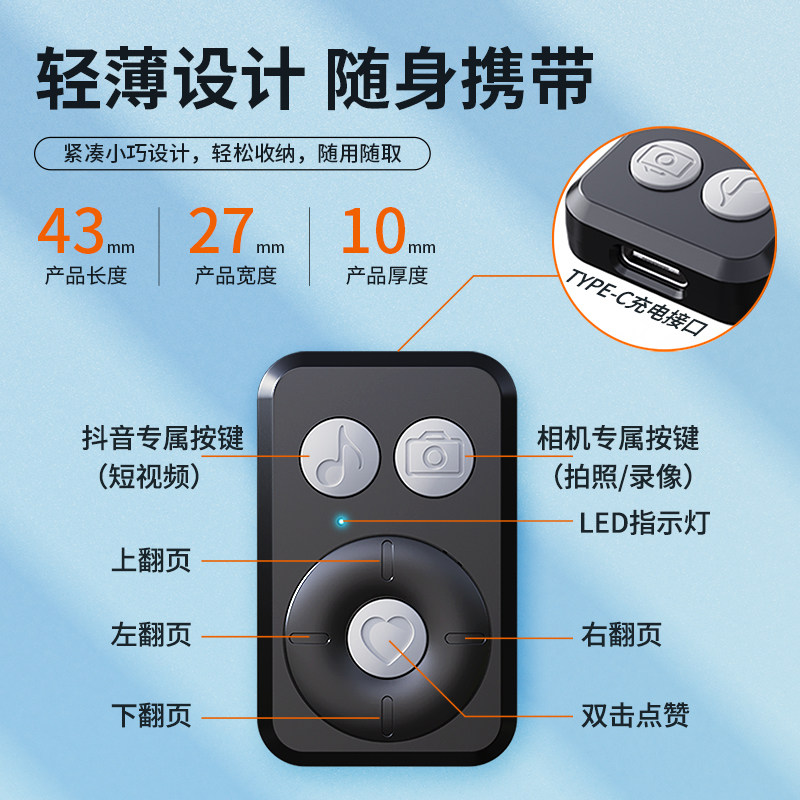 轻薄设计 随身携带

紧凑小巧设计，轻松收纳，随用随取

43mm
产品长度

27mm
产品宽度

10mm
产品厚度

TYPE-C充电接口

抖音专属按键
（短视频）

相机专属按键
（拍照/录像）

LED指示灯

上翻页

左翻页

右翻页

下翻页

双击点赞