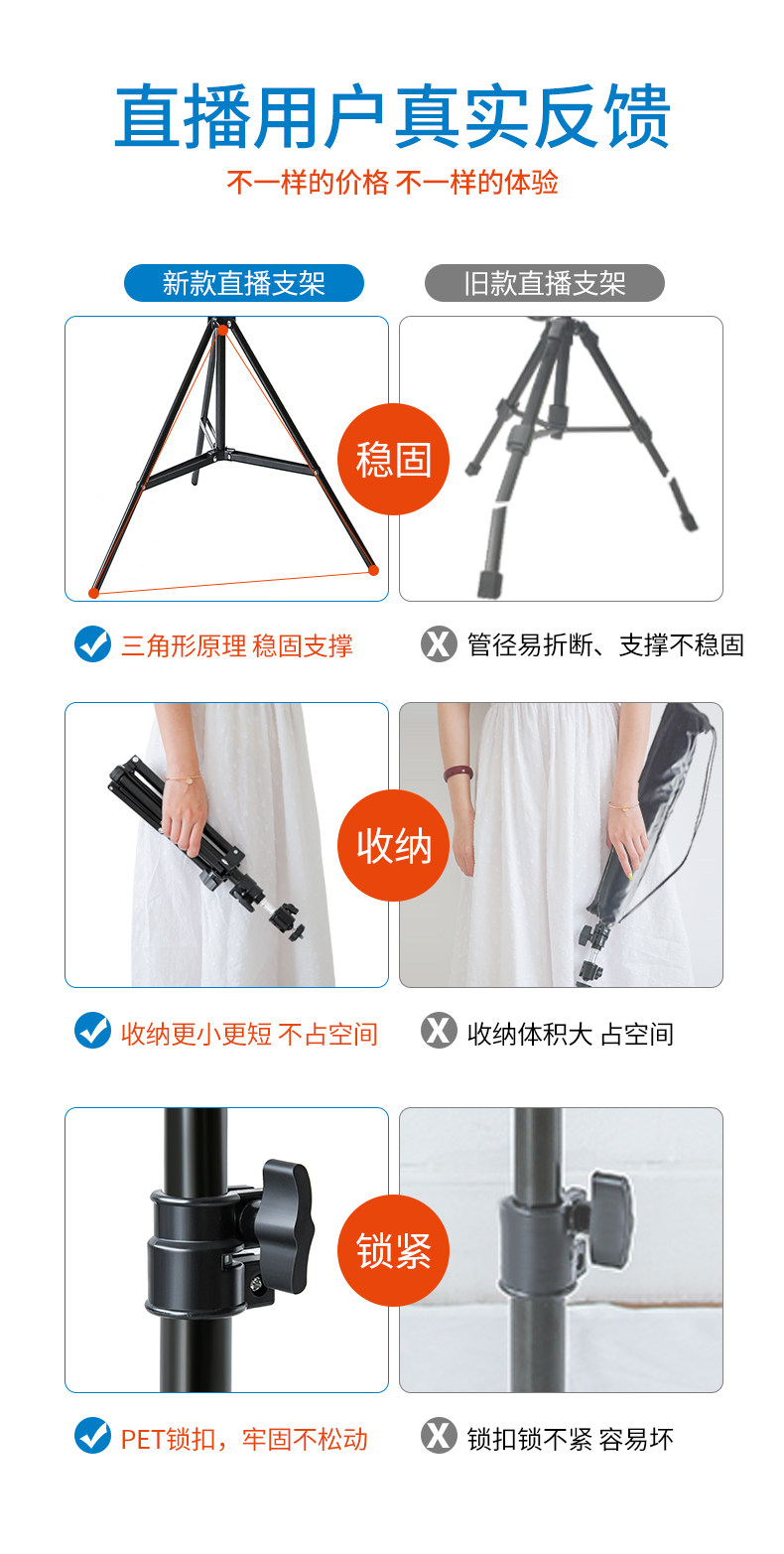 直播用户真实反馈

不一样的价格 不一样的体验

新款直播支架

旧款直播支架

稳固

三角形原理 稳固支撑

X 管径易折断、支撑不稳固

收纳

收纳更小更短 不占空间

X 收纳体积大 占空间

锁紧

PET锁扣，牢固不松动

X 锁扣锁不紧 容易坏