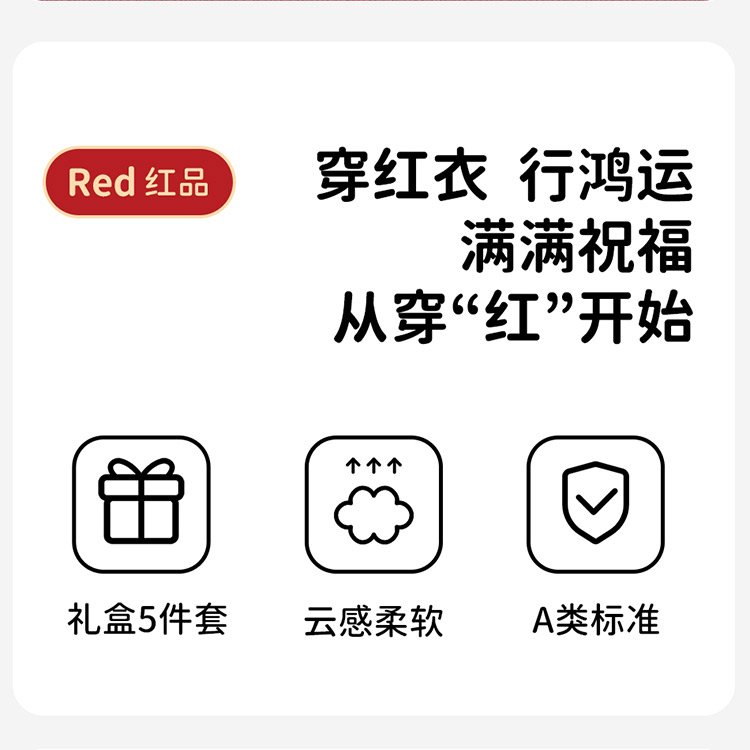 Red 红品

穿红衣 行鸿运
满满祝福
从穿“红”开始

礼盒5件套

云感柔软

A类标准