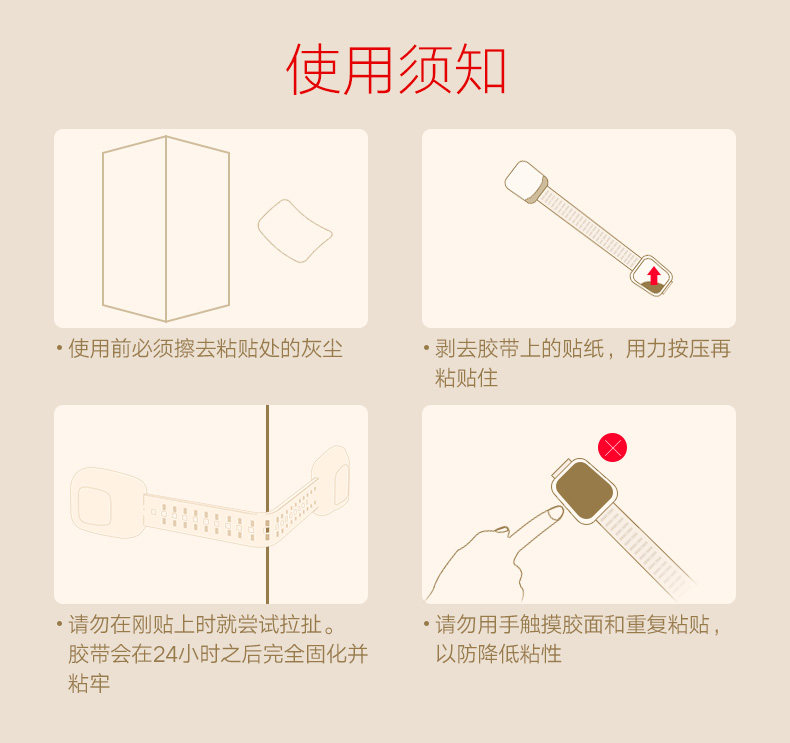 使用须知

• 使用前必须擦去粘贴处的灰尘

• 剥去胶带上的贴纸，用力按压再粘贴住

• 请勿在刚贴上时就尝试拉扯。胶带会在24小时之后完全固化并粘牢

• 请勿用手触摸胶面和重复粘贴，以防降低粘性