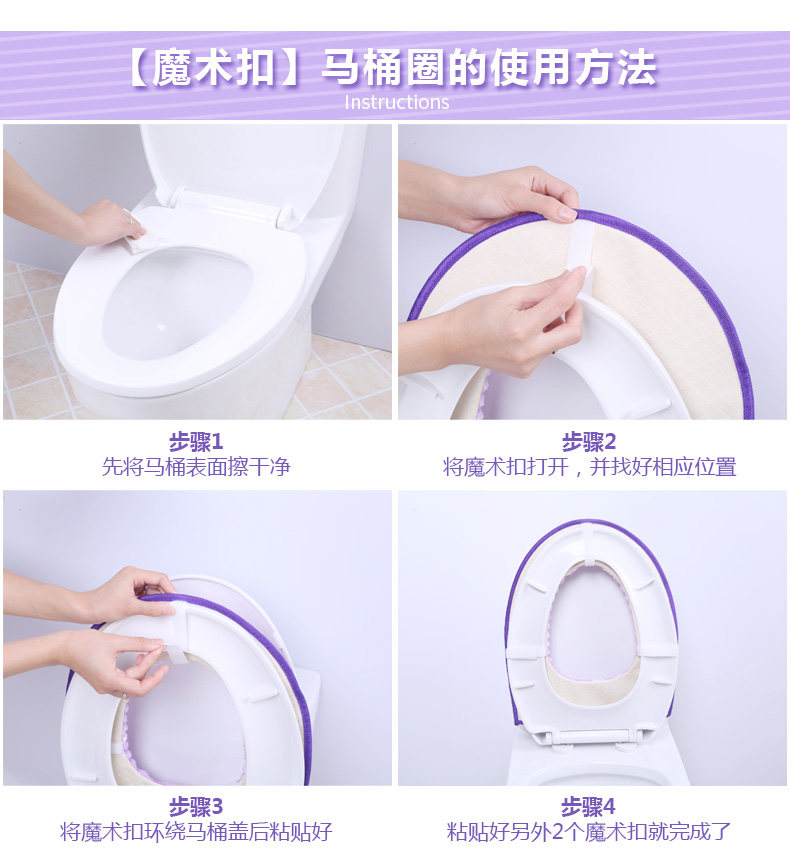 【魔术扣】马桶圈的使用方法
Instructions

步骤1
先将马桶表面擦干净

步骤2
将魔术扣打开，并找好相应位置

步骤3
将魔术扣环绕马桶盖后粘贴好

步骤4
粘贴好另外2个魔术扣就完成了