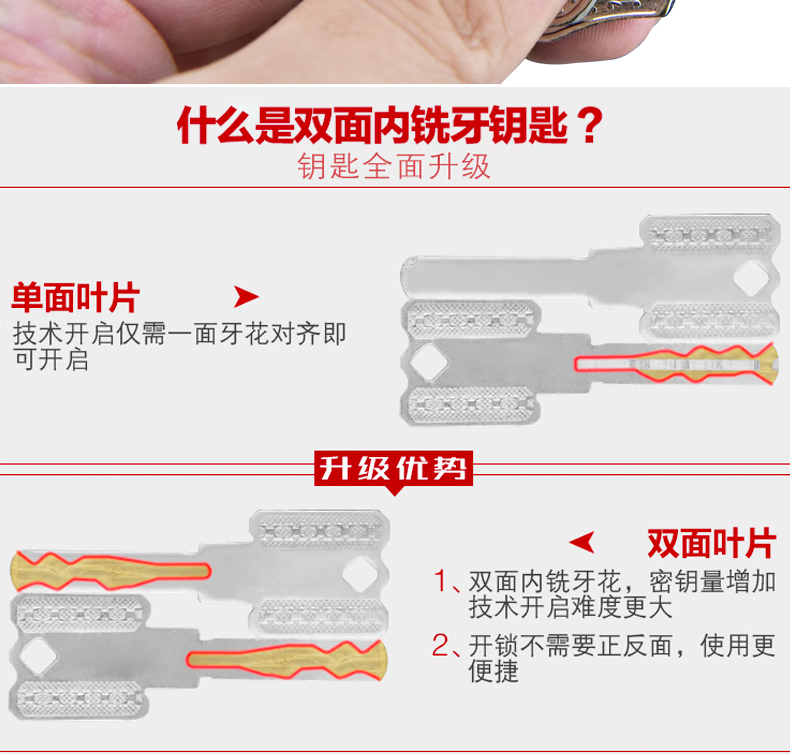 什么是双面内铣牙钥匙？
钥匙全面升级

单面叶片
技术开启仅需一面牙花对齐即可开启

升级优势

双面叶片
1、双面内铣牙花，密钥量增加技术开启难度更大
2、开锁不需要正反面，使用更便捷