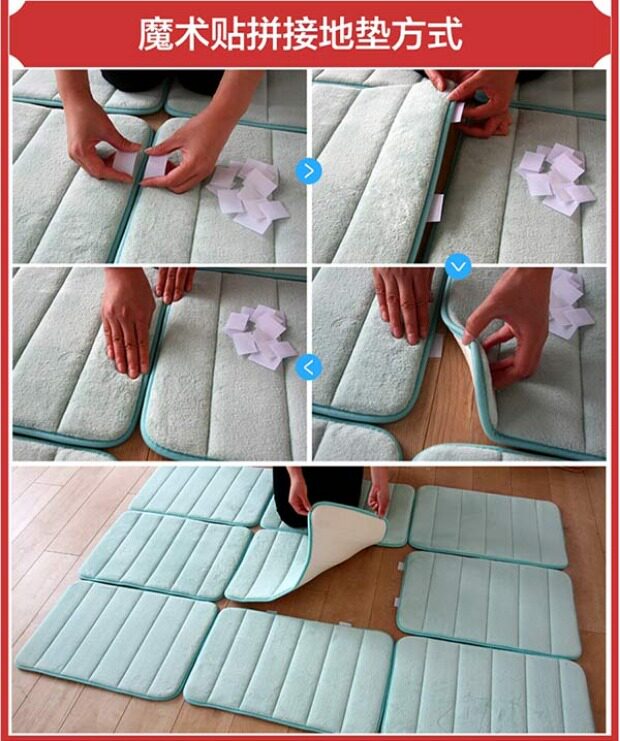 魔术贴拼接地垫方式