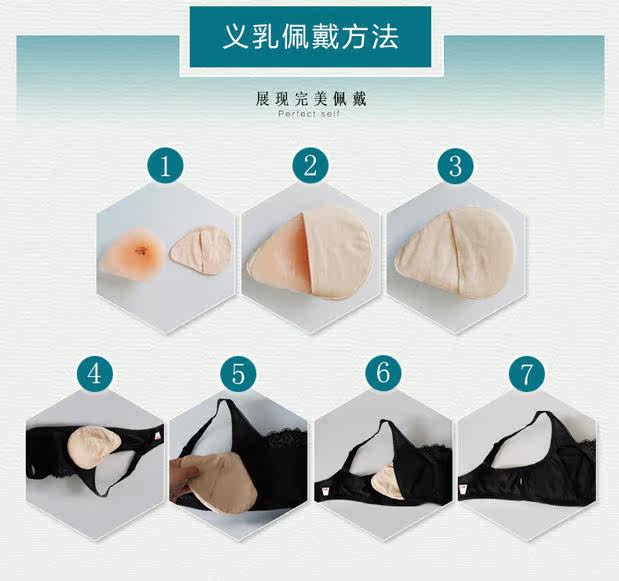 义乳佩戴方法

展现完美佩戴
Perfect self

1

2

3

4

5

6

7