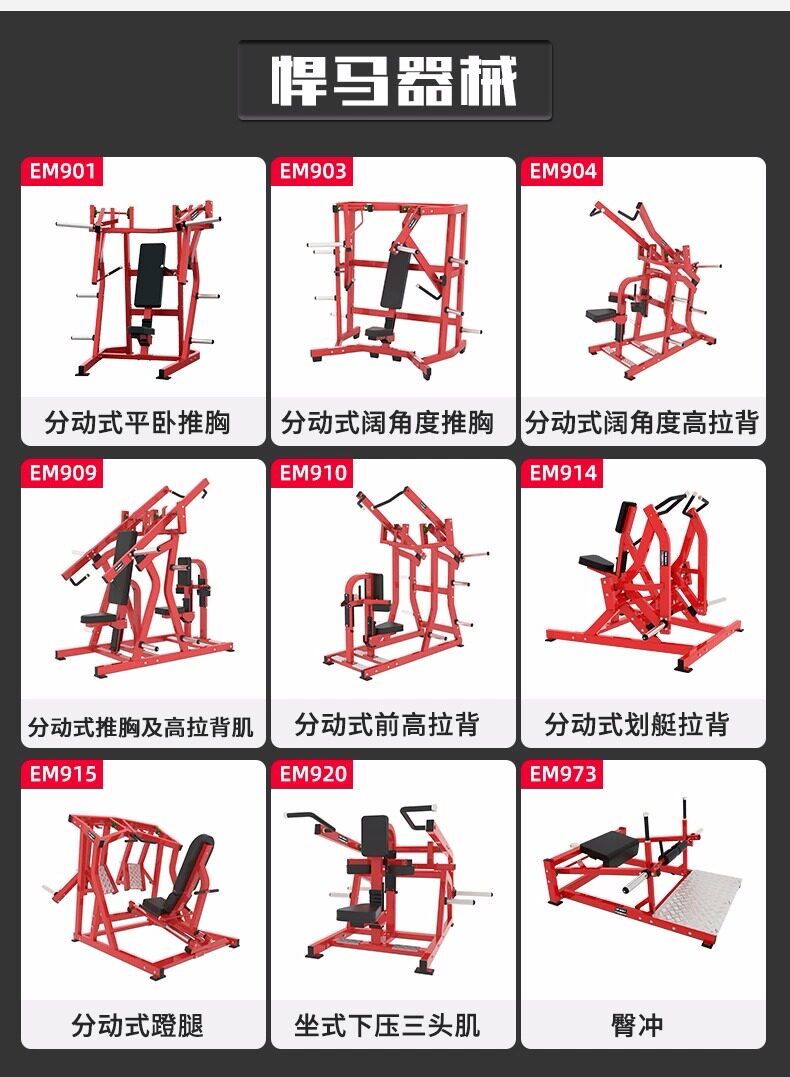 悍马器械

EM901
分动式平卧推胸

EM903
分动式阔角度推胸

EM904
分动式阔角度高拉背

EM909
分动式推胸及高拉背肌

EM910
分动式前高拉背

EM914
分动式划艇拉背

EM915
分动式蹬腿

EM920
坐式下压三头肌

EM973
臀冲