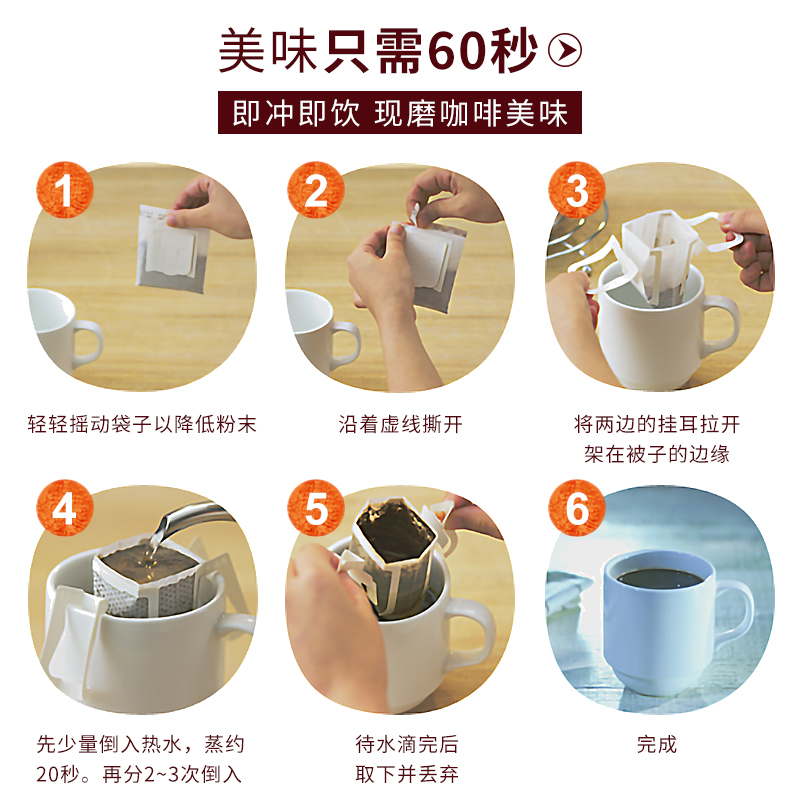 美味只需60秒

即冲即饮 现磨咖啡美味

1

轻轻摇动袋子以降低粉末

2

沿着虚线撕开

3

将两边的挂耳拉开
架在被子的边缘

4

先少量倒入热水，蒸约20秒。再分2~3次倒入

5

待水滴完后
取下并丢弃

6

完成