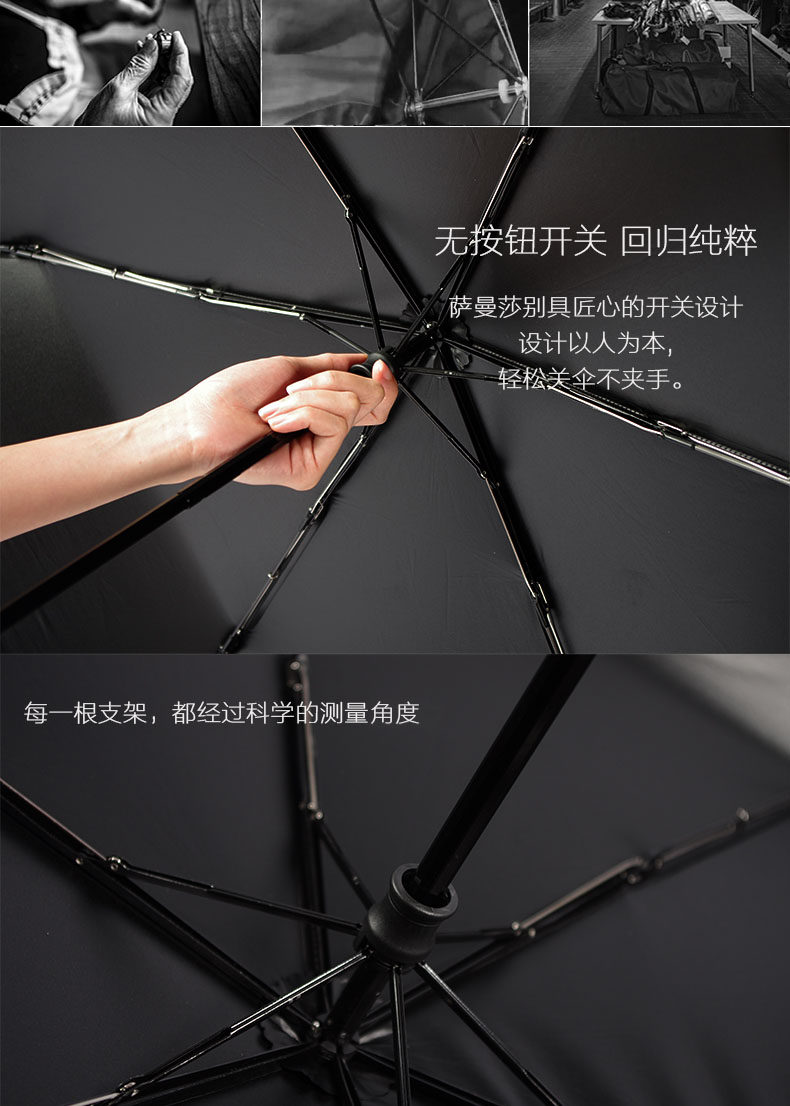 无按钮开关 回归纯粹

萨曼莎别具匠心的开关设计
设计以人为本，
轻松关伞不夹手。

每一根支架，都经过科学的测量角度