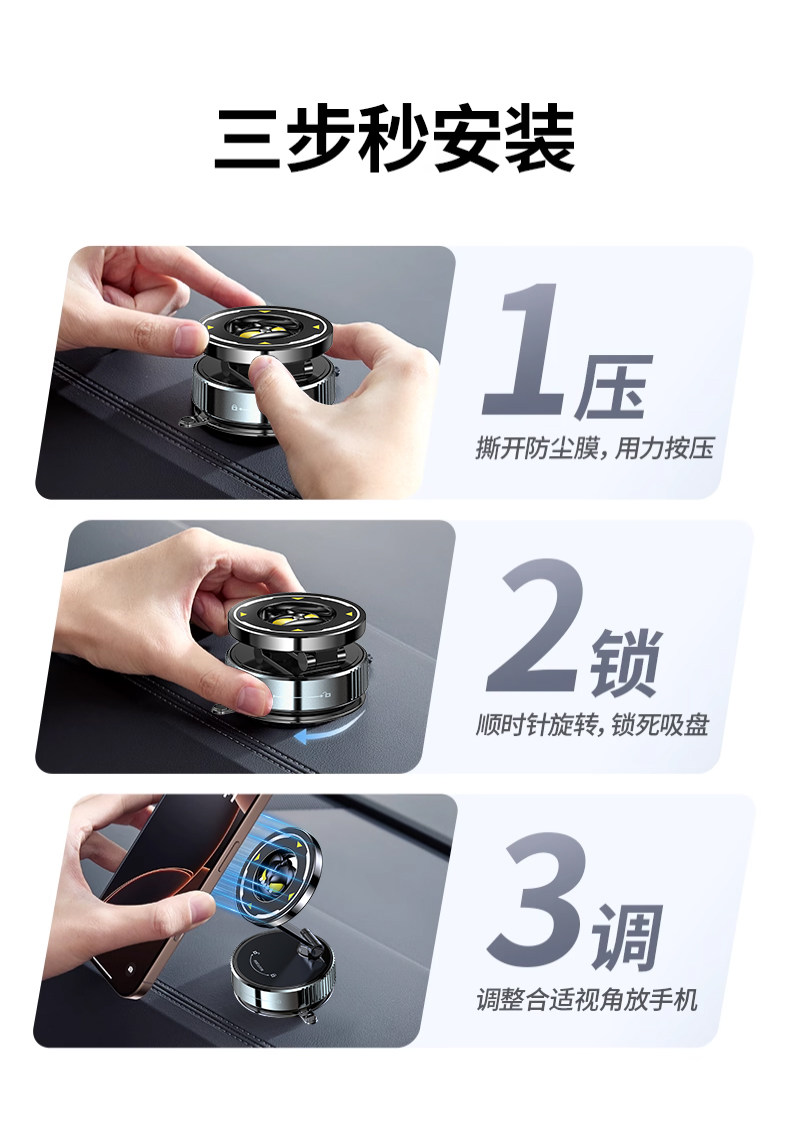 三步秒安装

1压
撕开防尘膜，用力按压

2锁
顺时针旋转，锁死吸盘

3调
调整合适视角放手机