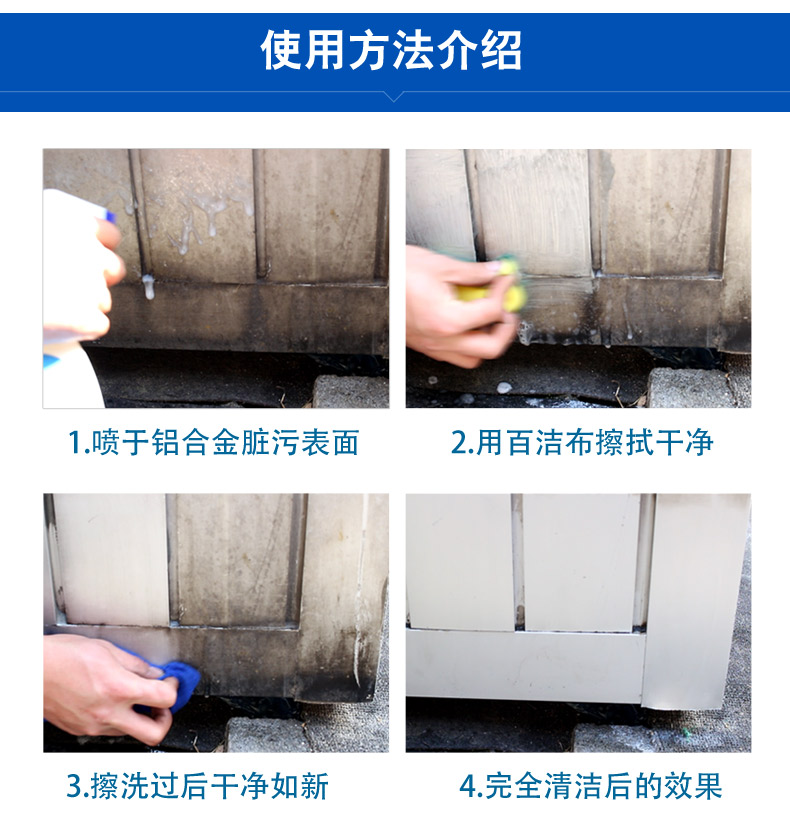 使用方法介绍

1.喷于铝合金脏污表面

2.用百洁布擦拭干净

3.擦洗过后干净如新

4.完全清洁后的效果