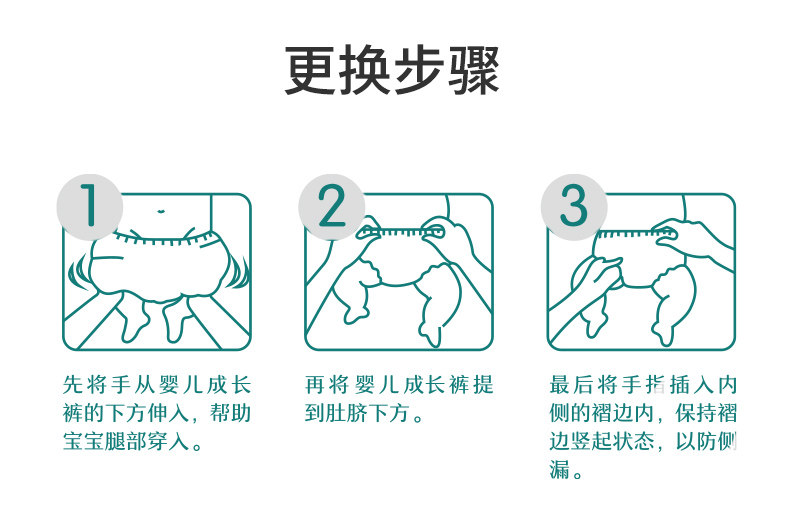 更换步骤

1

先将手从婴儿成长裤的下方伸入，帮助宝宝腿部穿入。

2

再将婴儿成长裤提到肚脐下方。

3

最后将手指插入内侧的褶边内，保持褶边竖起状态，以防侧漏。