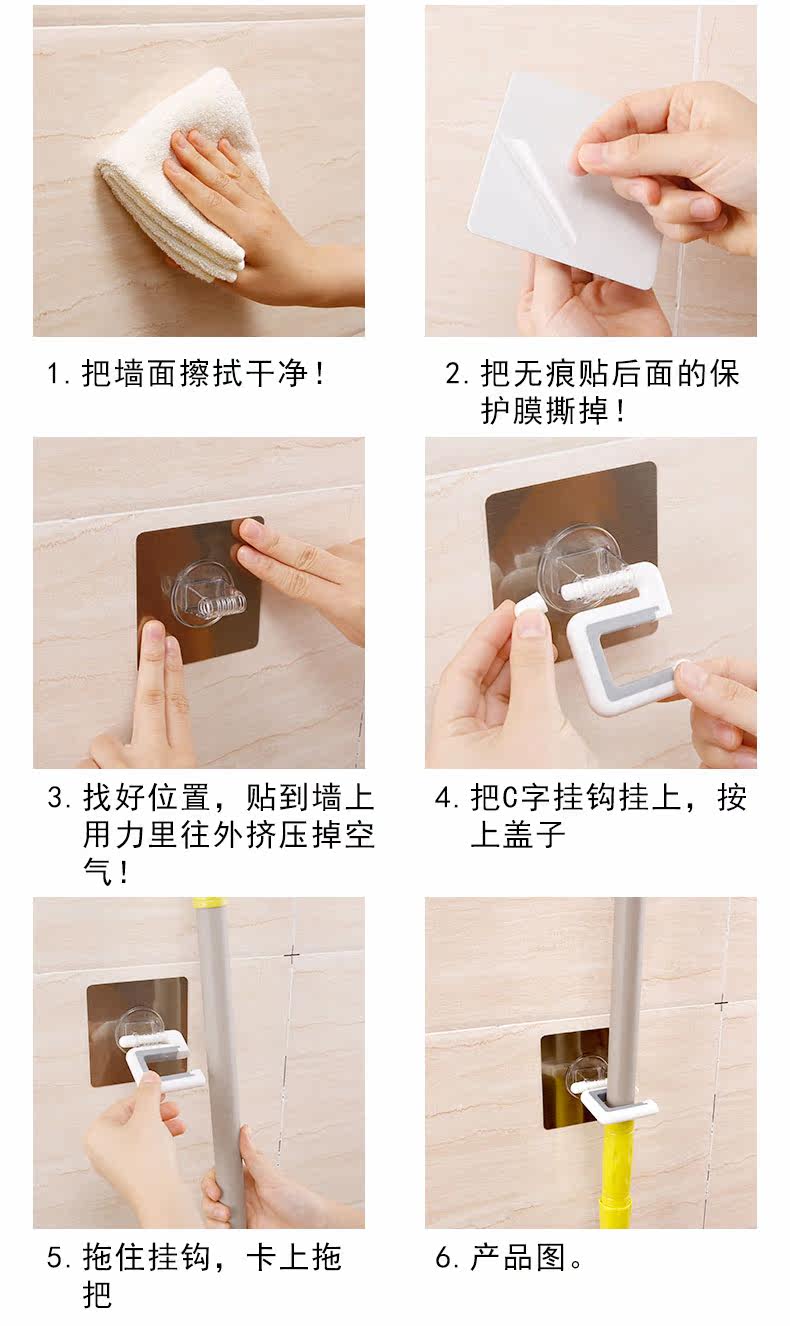 1. 把墙面擦拭干净！

2. 把无痕贴后面的保护膜撕掉！

3. 找好位置，贴到墙上用力里往外挤压掉空气！

4. 把C字挂钩挂上，按上盖子

5. 拖住挂钩，卡上拖把

6. 产品图。