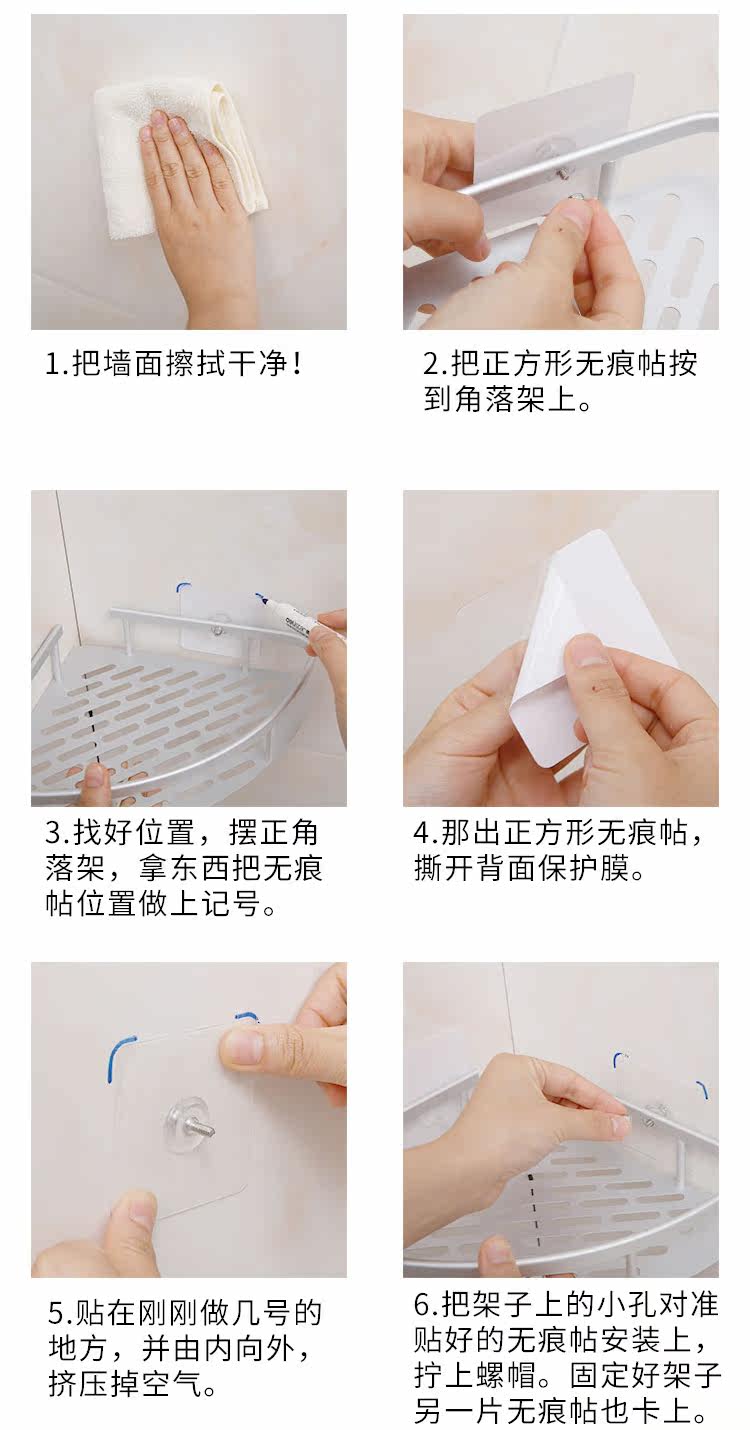 1.把墙面擦拭干净！

2.把正方形无痕帖按到角落架上。

3.找好位置，摆正角落架，拿东西把无痕帖位置做上记号。

4.那出正方形无痕帖，撕开背面保护膜。

5.贴在刚刚做几号的地方，并由内向外，挤压掉空气。

6.把架子上的小孔对准贴好的无痕帖安装上，拧上螺帽。固定好架子另一片无痕帖也卡上。