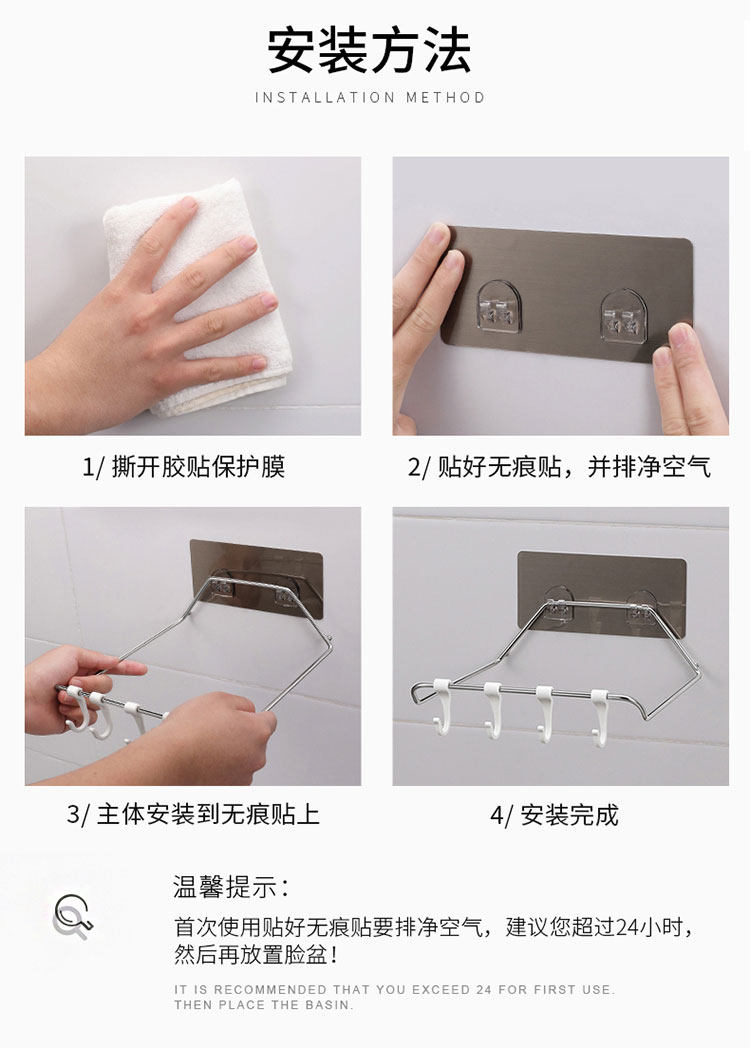 安装方法

INSTALLATION METHOD

1/ 撕开胶贴保护膜

2/ 贴好无痕贴，并排净空气

3/ 主体安装到无痕贴上

4/ 安装完成

温馨提示：

首次使用贴好无痕贴要排净空气，建议您超过24小时，然后再放置脸盆！

IT IS RECOMMENDED THAT YOU EXCEED 24 FOR FIRST USE. THEN PLACE THE BASIN.