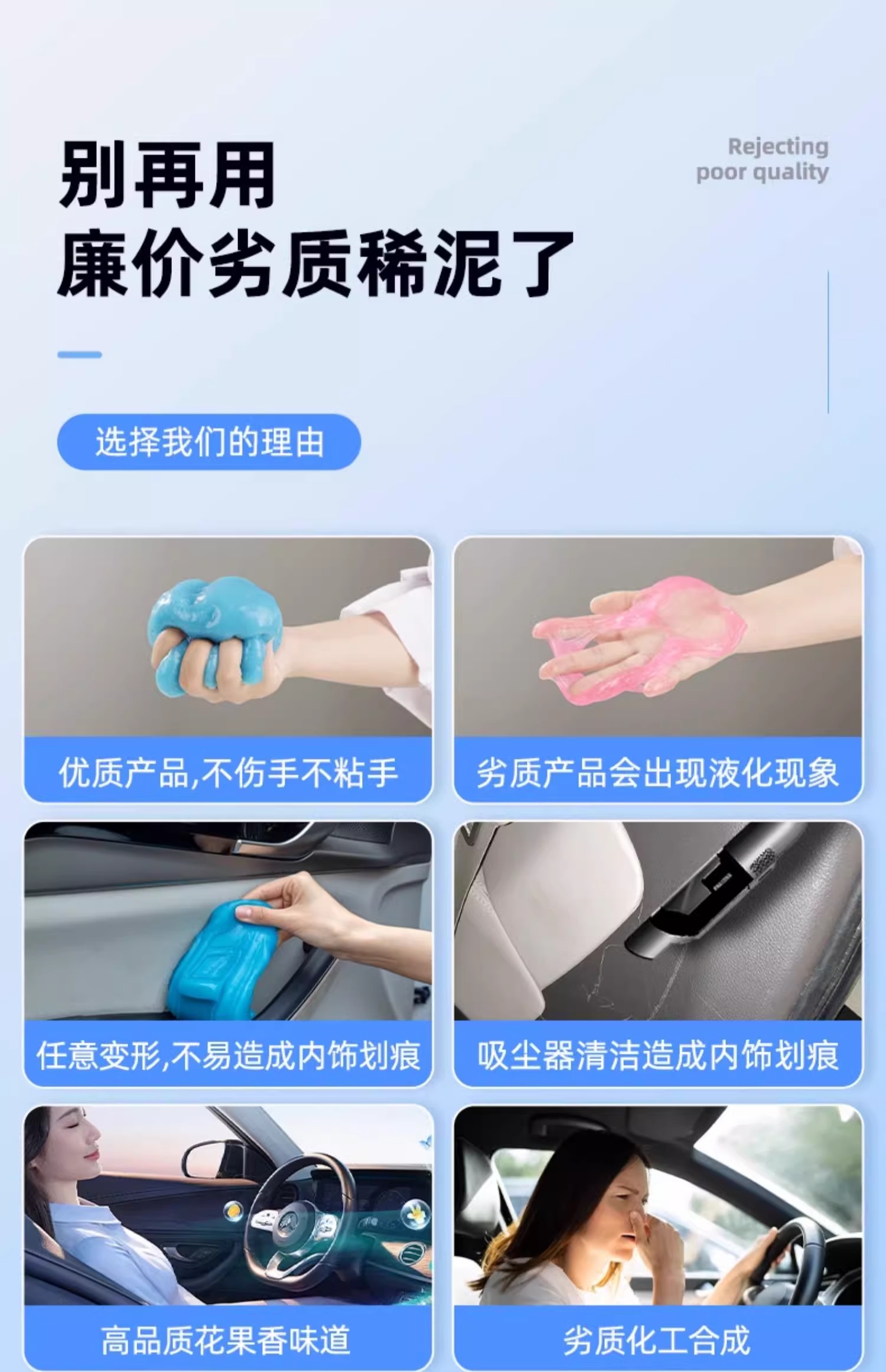 别再用
廉价劣质稀泥了

Rejecting
poor quality

选择我们的理由

优质产品,不伤手不粘手

劣质产品会出现液化现象

任意变形,不易造成内饰划痕

吸尘器清洁造成内饰划痕

高品质花果香味道

劣质化工合成