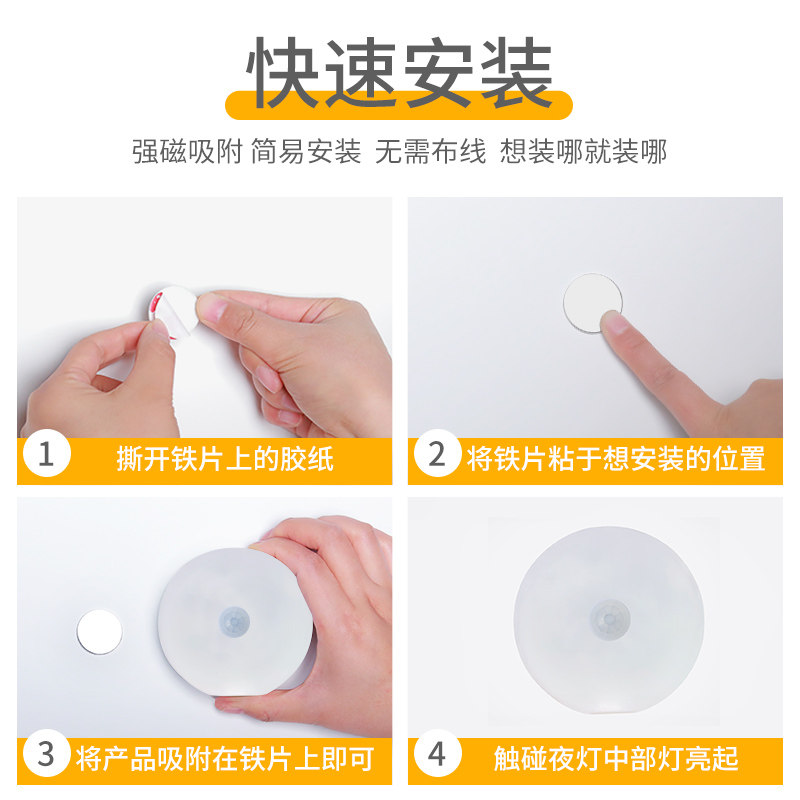 快速安装

强磁吸附 简易安装 无需布线 想装哪就装哪

1 撕开铁片上的胶纸

2 将铁片粘于想安装的位置

3 将产品吸附在铁片上即可

4 触碰夜灯中部灯亮起