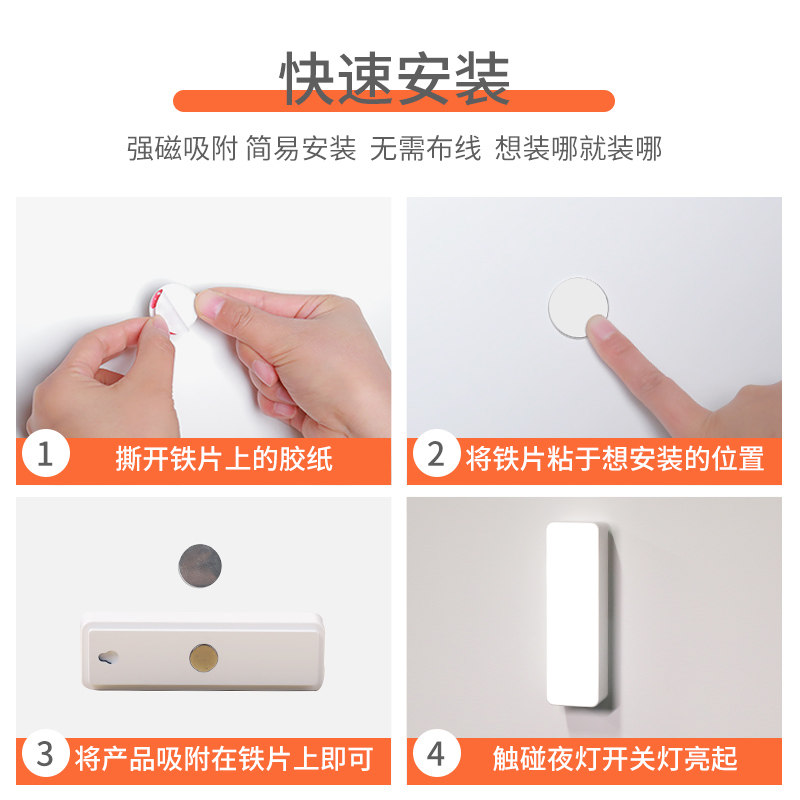 快速安装

强磁吸附 简易安装 无需布线 想装哪就装哪

1 撕开铁片上的胶纸

2 将铁片粘于想安装的位置

3 将产品吸附在铁片上即可

4 触碰夜灯开关灯亮起