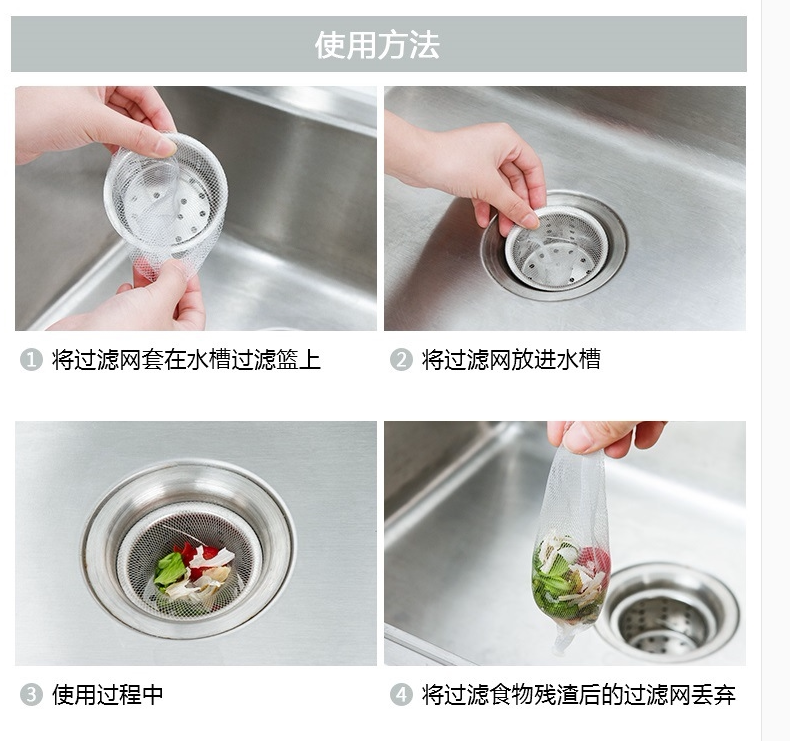 使用方法

1 将过滤网套在水槽过滤篮上

2 将过滤网放进水槽

3 使用过程中

4 将过滤食物残渣后的过滤网丢弃