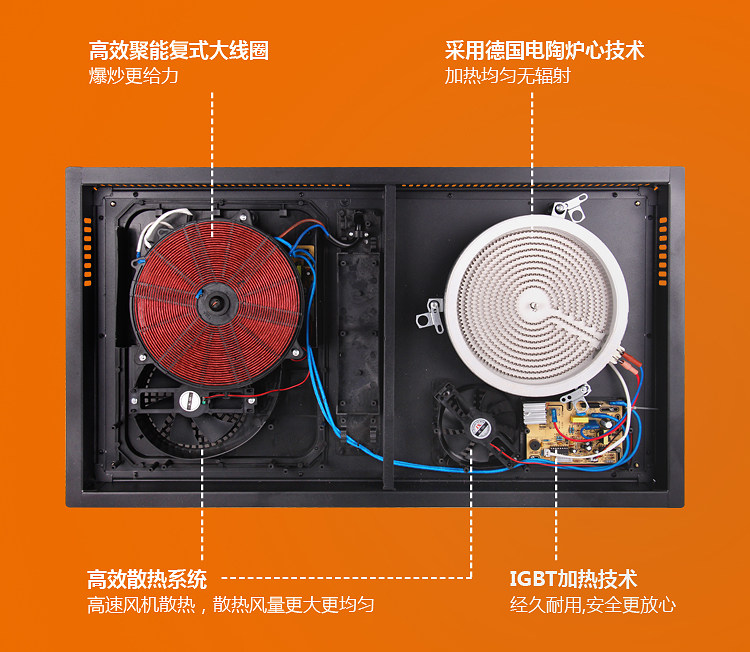 高效聚能复式大线圈
爆炒更给力

采用德国电陶炉心技术
加热均匀无辐射

高效散热系统
高速风机散热，散热风量更大更均匀

IGBT加热技术
经久耐用,安全更放心