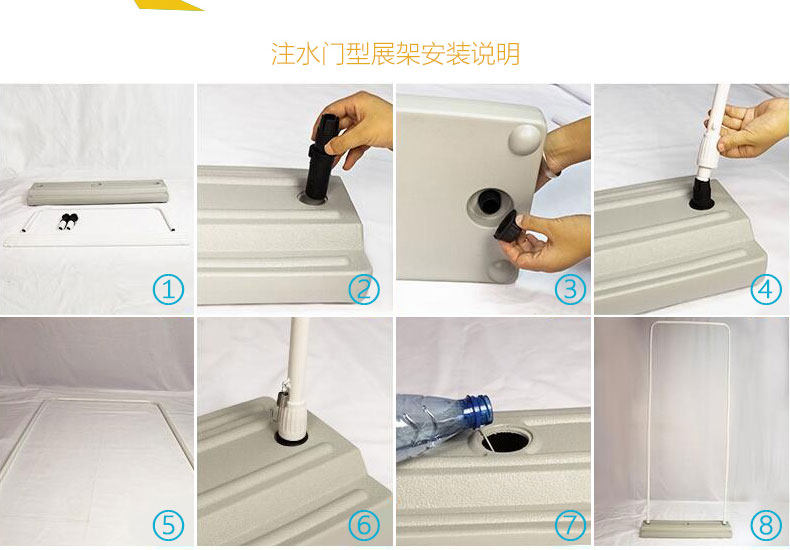 注水门型展架安装说明

①

②

③

④

⑤

⑥

⑦

⑧