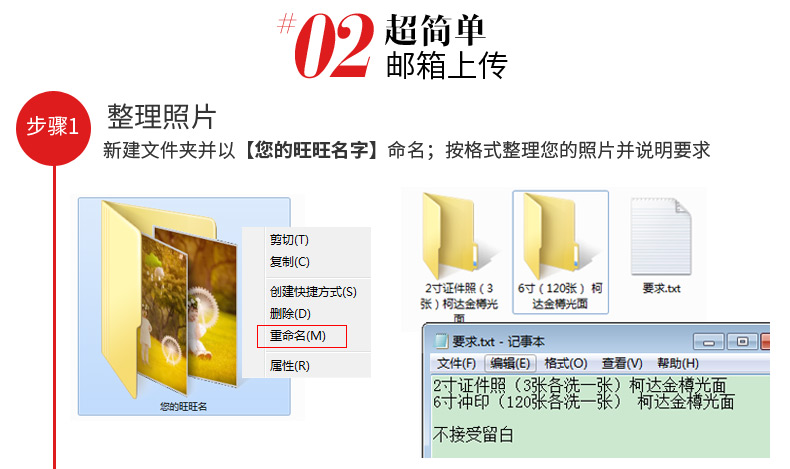 #02 超简单 邮箱上传

步骤1

整理照片

新建文件夹并以【您的旺旺名字】命名；按格式整理您的照片并说明要求

剪切(T)
复制(C)
创建快捷方式(S)
删除(D)
重命名(M)
属性(R)

您的旺旺名

2寸证件照（3张）柯达金樽光面

6寸（120张）柯达金樽光面

要求.txt

要求.txt - 记事本

文件(F) 编辑(E) 格式(O) 查看(V) 帮助(H)

2寸证件照（3张各洗一张）柯达金樽光面
6寸冲印（120张各洗一张） 柯达金樽光面

不接受留白