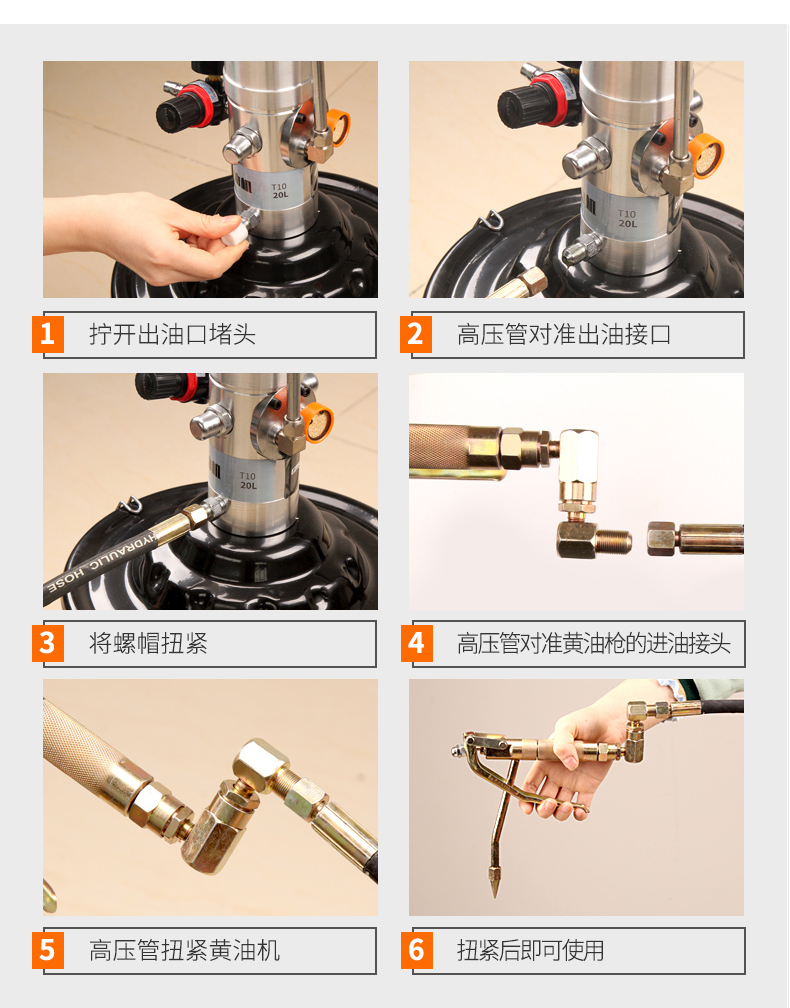 T10
20L

1 拧开出油口堵头

T10
20L

2 高压管对准出油接口

T10
20L

HYDRAULIC HOSE

3 将螺帽扭紧

4 高压管对准黄油枪的进油接头

5 高压管扭紧黄油机

6 扭紧后即可使用