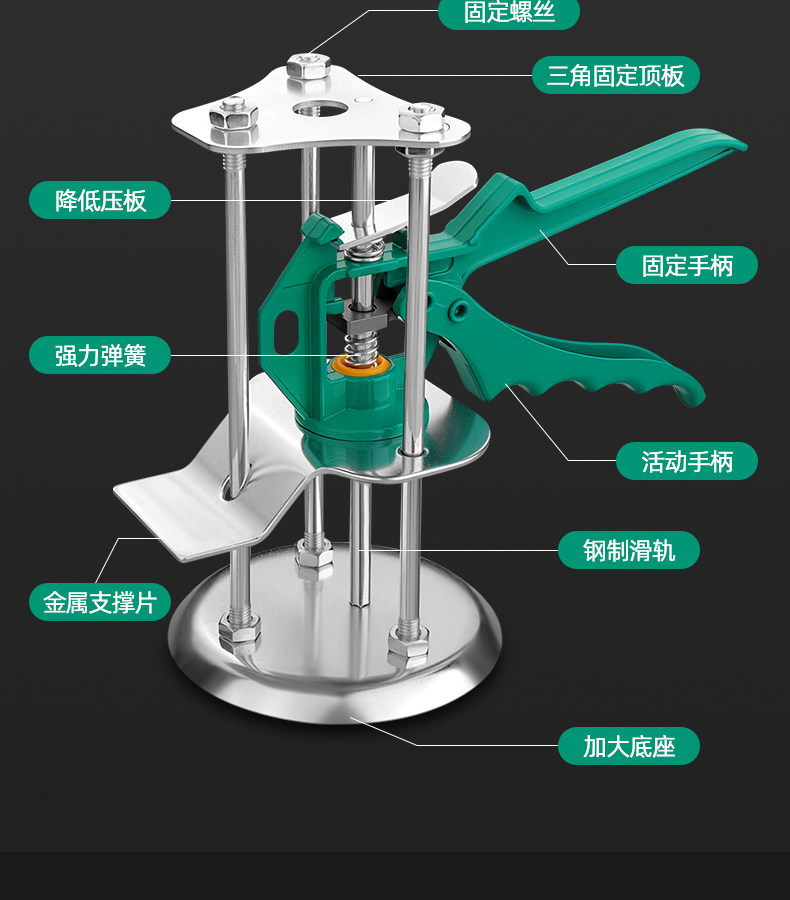 固定螺丝

三角固定顶板

降低压板

固定手柄

强力弹簧

活动手柄

钢制滑轨

金属支撑片

加大底座