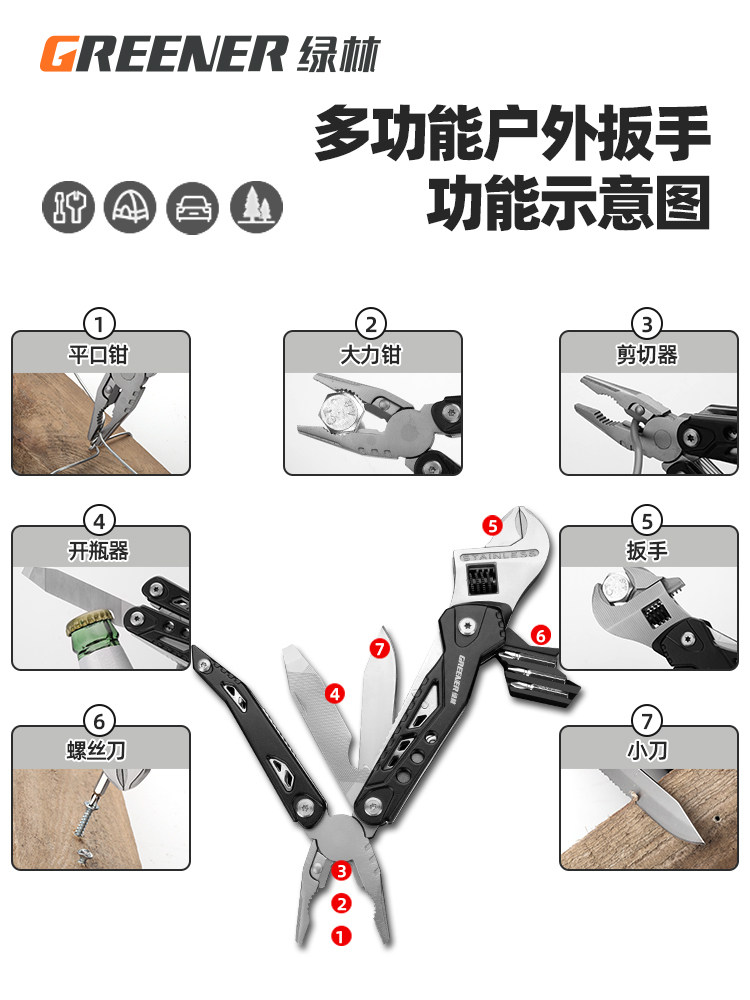 GREENER 绿林

多功能户外扳手
功能示意图

1
平口钳

2
大力钳

3
剪切器

4
开瓶器

5
扳手

6
螺丝刀

7
小刀

5
STAINLESS
6
7
4
GREENER 绿林
3
2
1