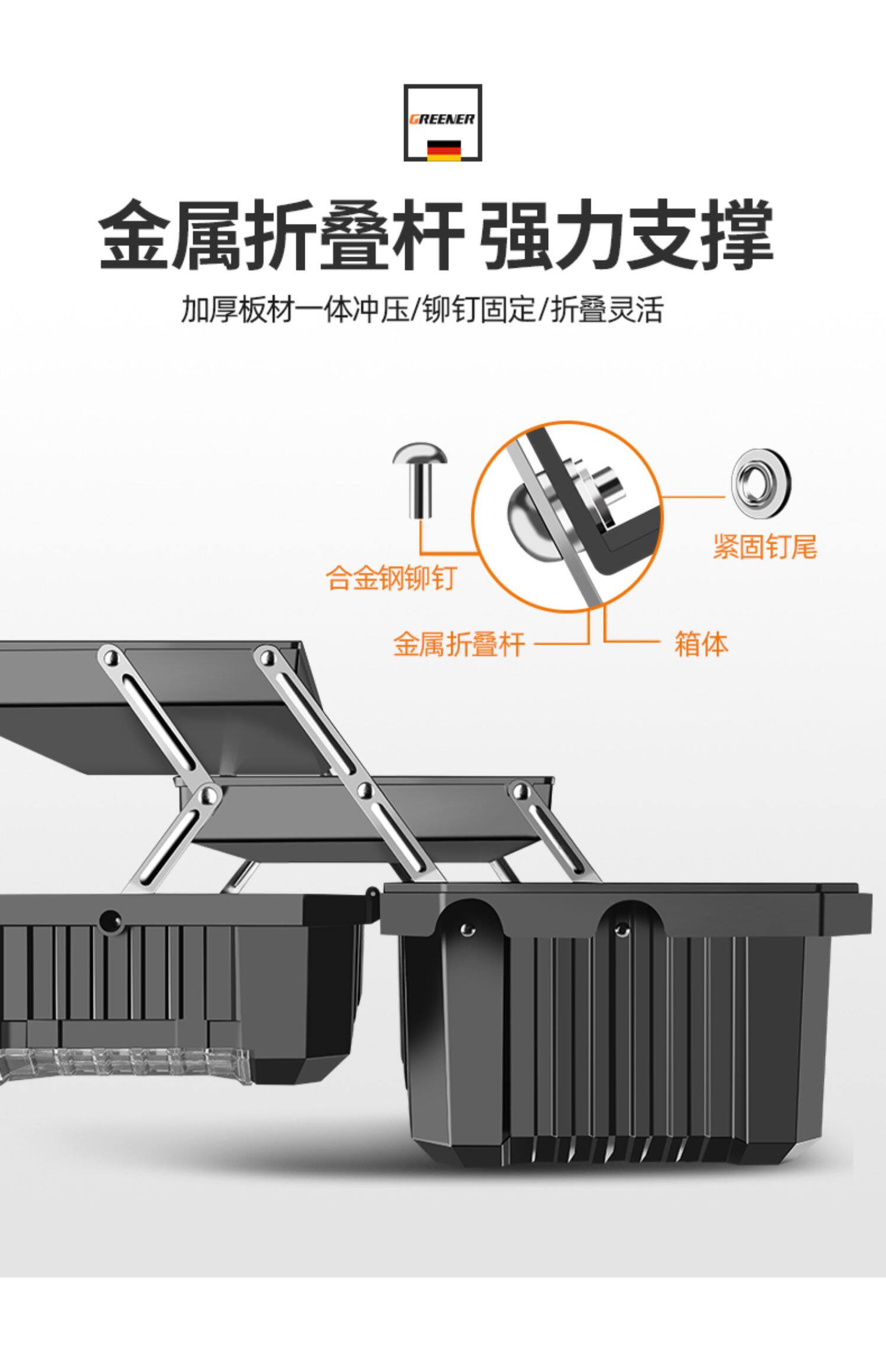 GREENER

金属折叠杆 强力支撑

加厚板材一体冲压/铆钉固定/折叠灵活

合金钢铆钉

紧固钉尾

金属折叠杆

箱体