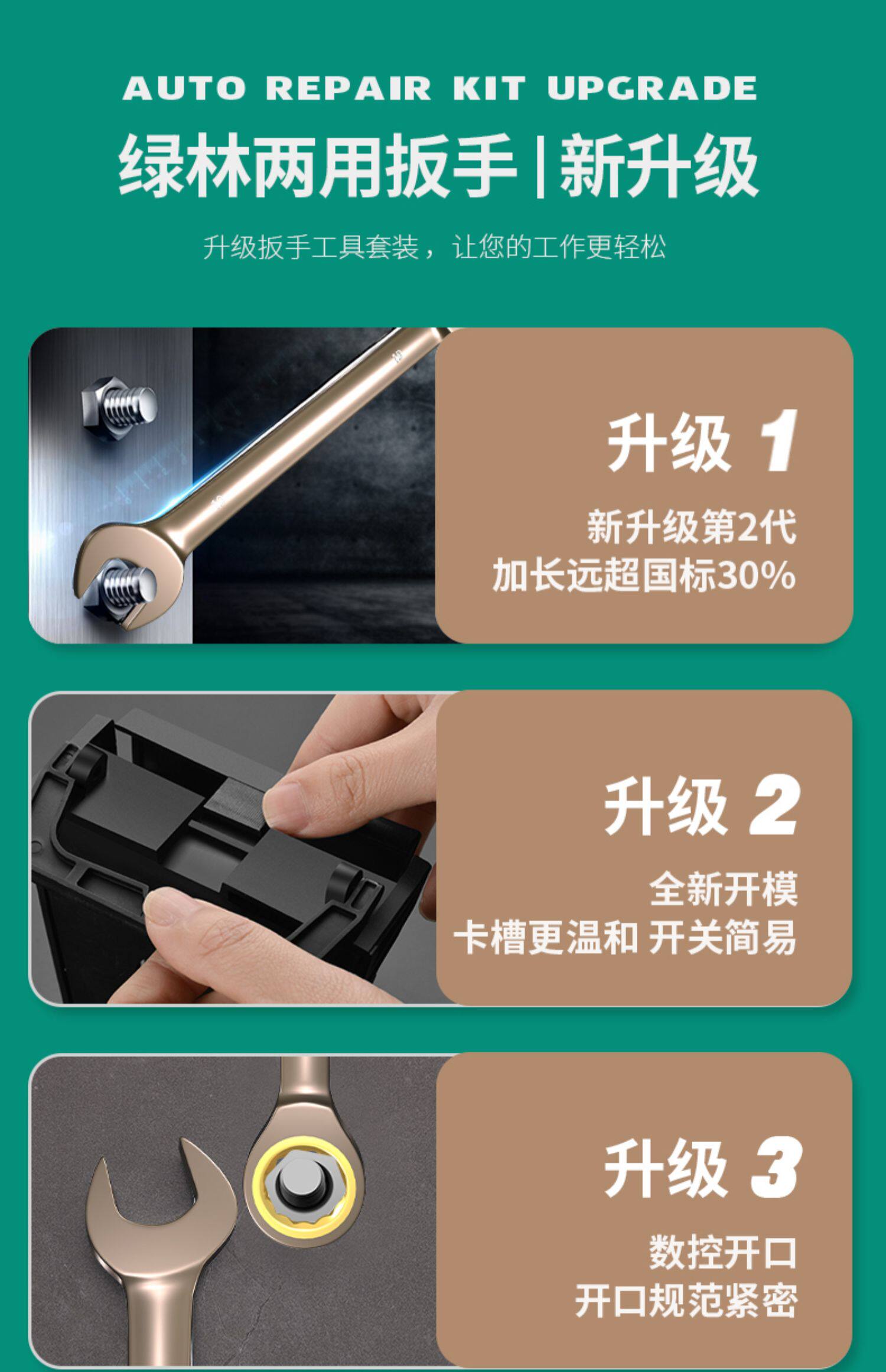 AUTO REPAIR KIT UPGRADE

绿林两用扳手 | 新升级

升级扳手工具套装，让您的工作更轻松

升级 1

新升级第2代
加长远超国标30%

升级 2

全新开模
卡槽更温和 开关简易

升级 3

数控开口
开口规范紧密