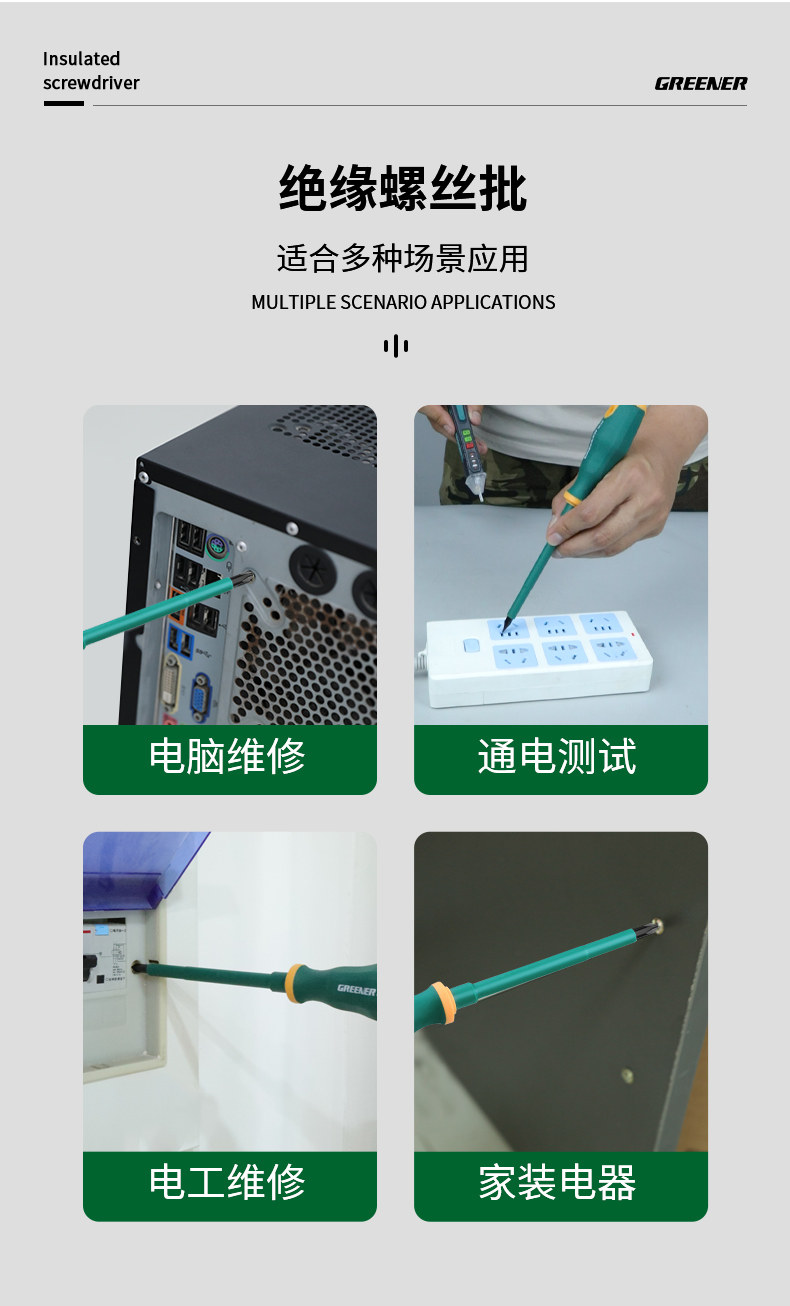 Insulated screwdriver

GREENER

绝缘螺丝批

适合多种场景应用

MULTIPLE SCENARIO APPLICATIONS

电脑维修

通电测试

GREENER

电工维修

家装电器