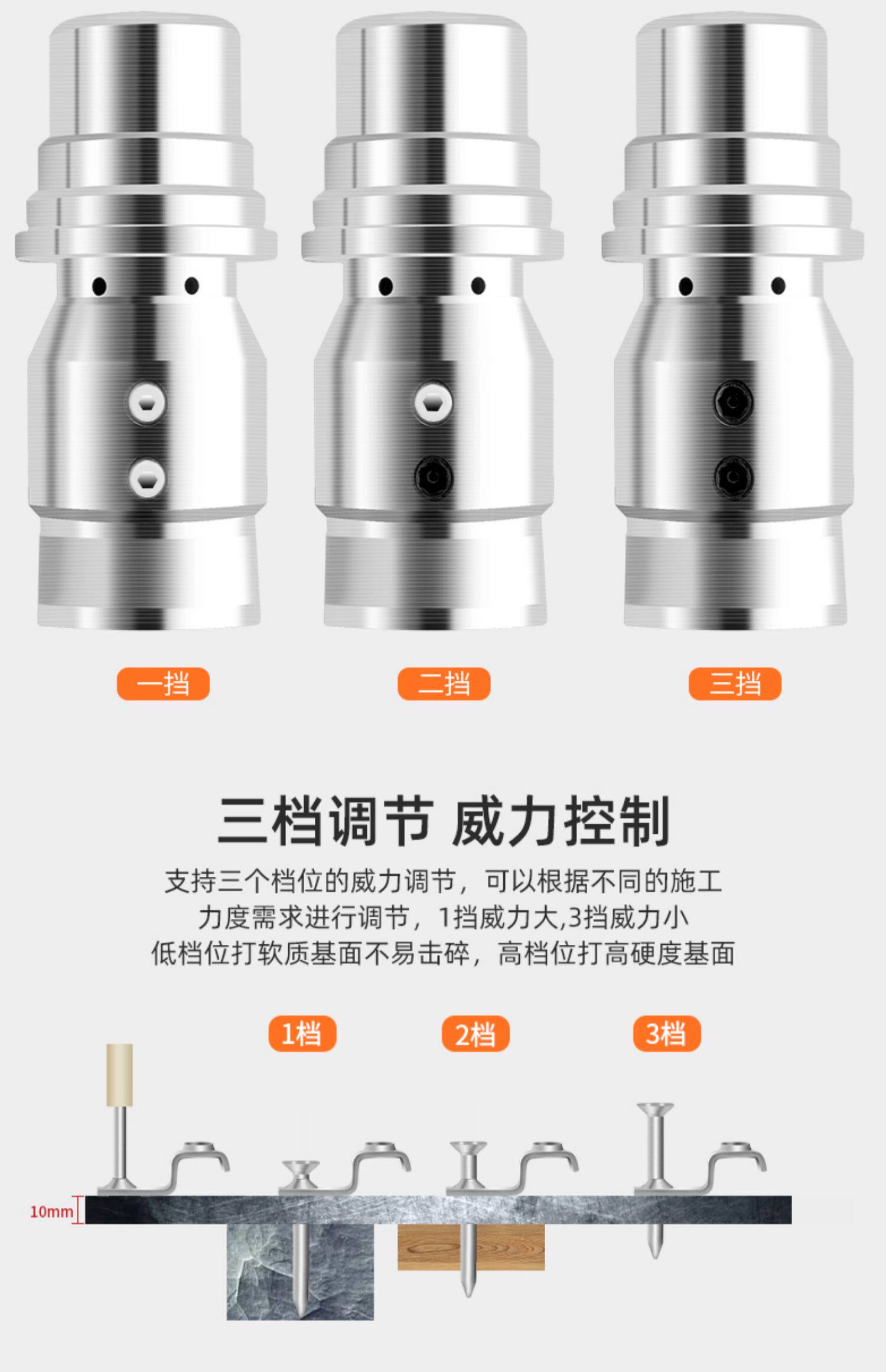 一挡

二挡

三挡

三档调节 威力控制

支持三个档位的威力调节，可以根据不同的施工力度需求进行调节，1挡威力大,3挡威力小
低档位打软质基面不易击碎，高档位打高硬度基面

1档

2档

3档

10mm