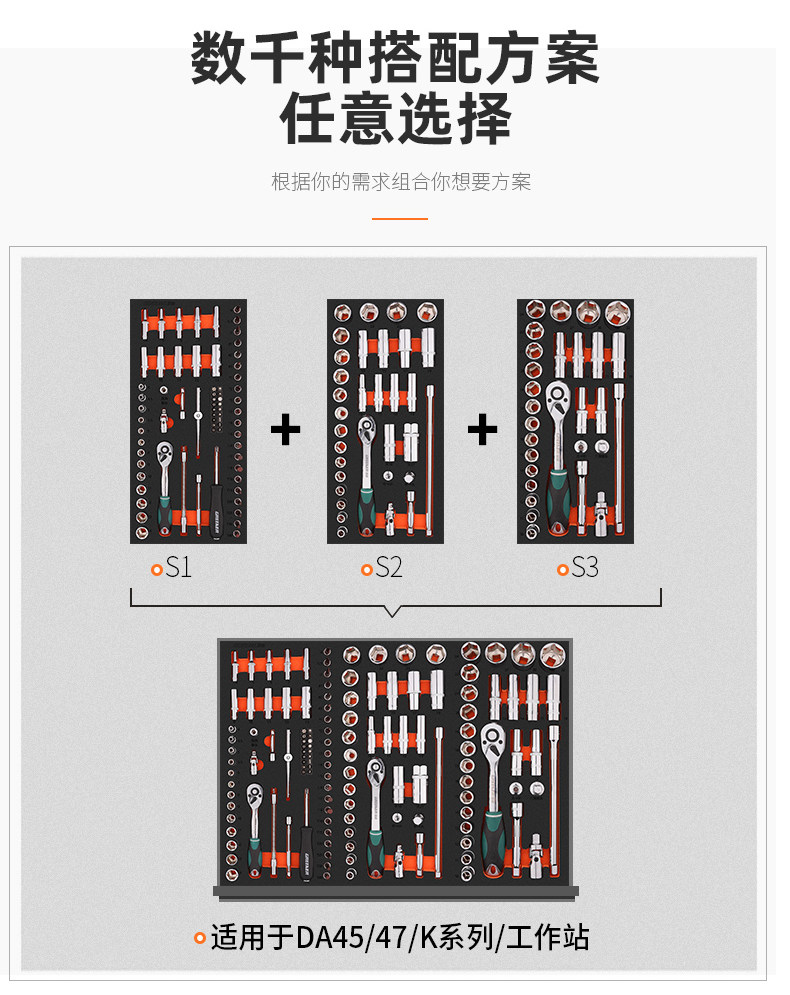 数千种搭配方案
任意选择

根据你的需求组合你想要方案

+ +

S1 S2 S3

适用于DA45/47/K系列/工作站