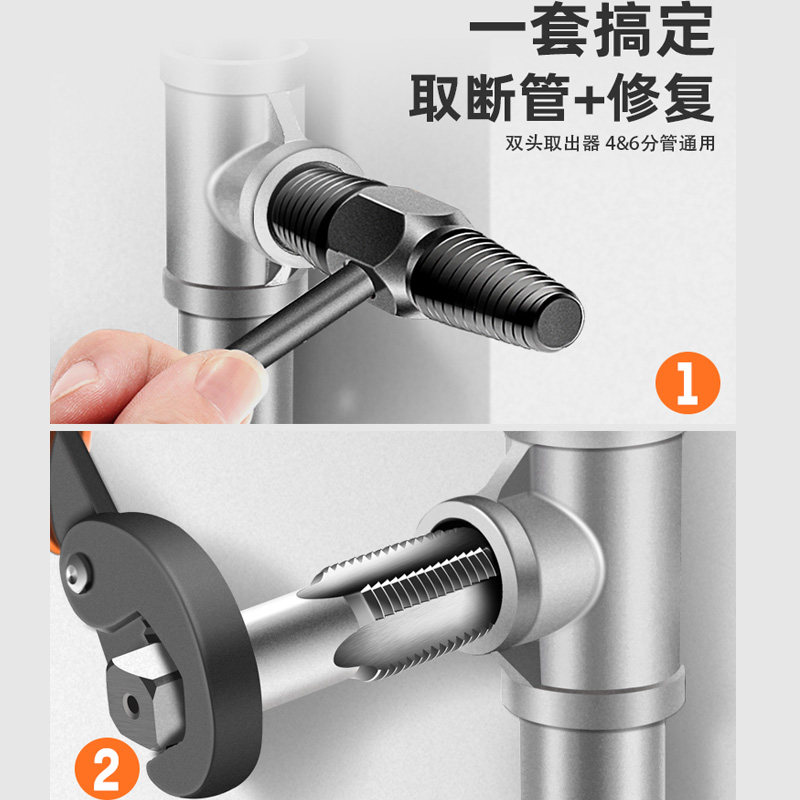 一套搞定
取断管+修复
双头取出器 4&6分管通用

1

2