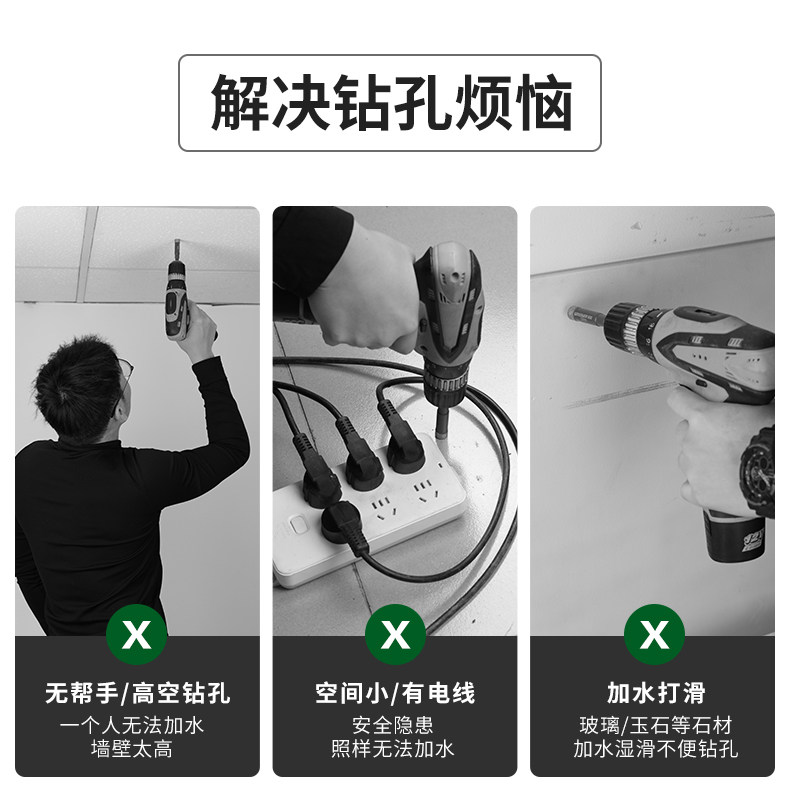 解决钻孔烦恼

X
无帮手/高空钻孔
一个人无法加水
墙壁太高

X
空间小/有电线
安全隐患
照样无法加水

X
加水打滑
玻璃/玉石等石材
加水湿滑不便钻孔