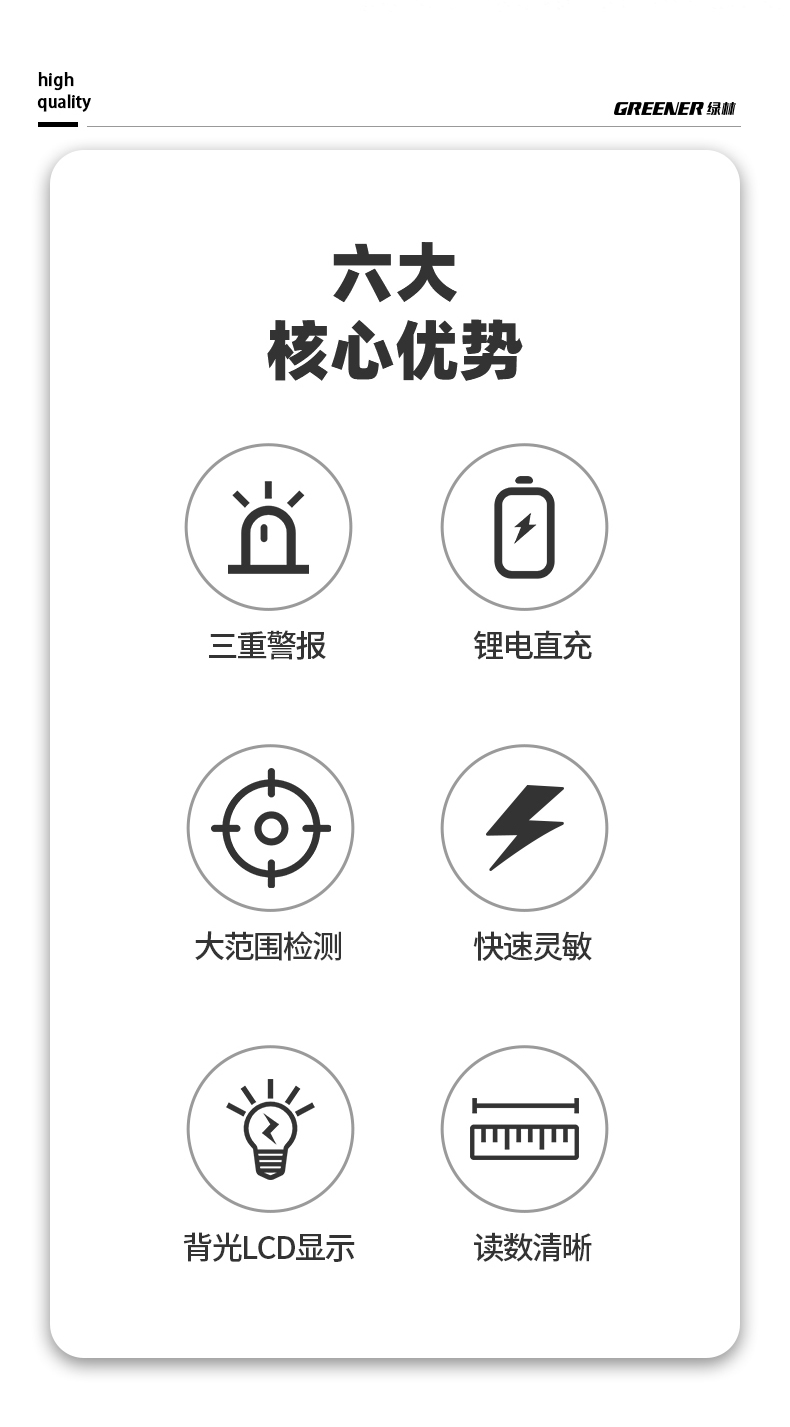 high
quality

GREENER 绿林

六大
核心优势

三重警报

锂电直充

大范围检测

快速灵敏

背光LCD显示

读数清晰