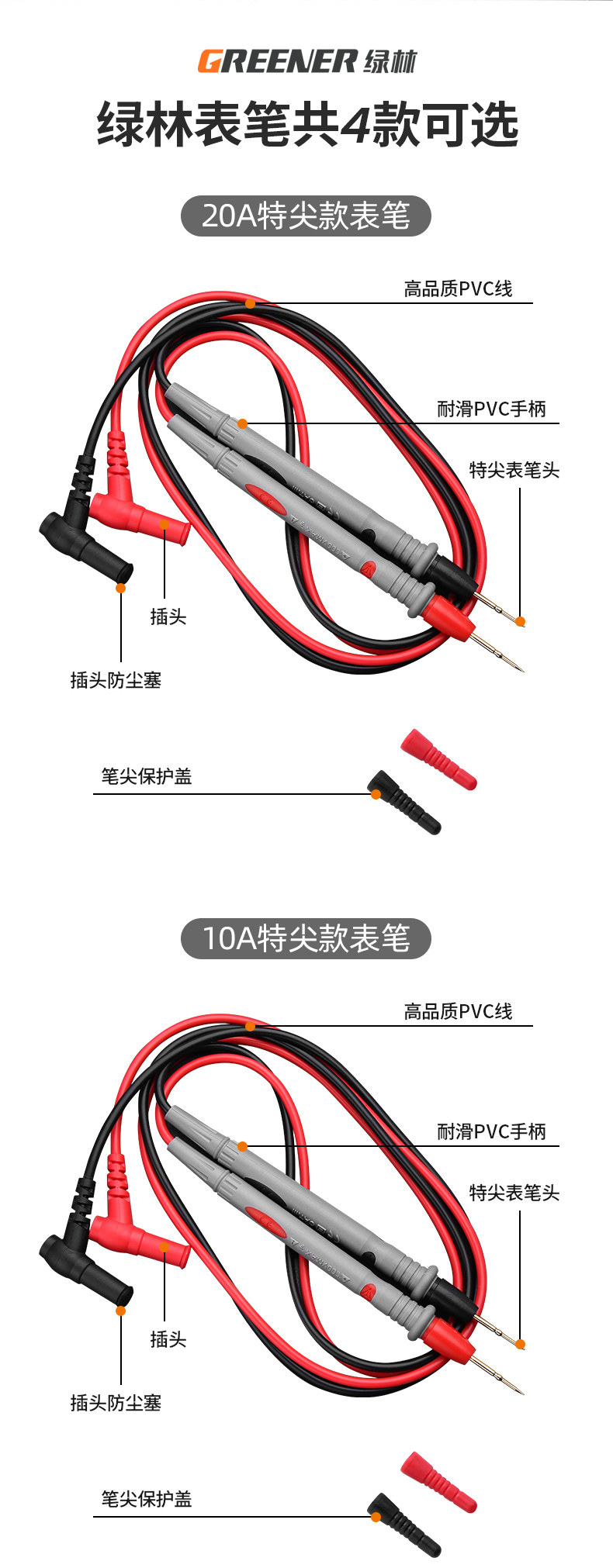 GREENER 绿林

绿林表笔共4款可选

20A特尖款表笔

高品质PVC线

耐滑PVC手柄

特尖表笔头

插头

插头防尘塞

笔尖保护盖

10A特尖款表笔

高品质PVC线

耐滑PVC手柄

特尖表笔头

插头

插头防尘塞

笔尖保护盖