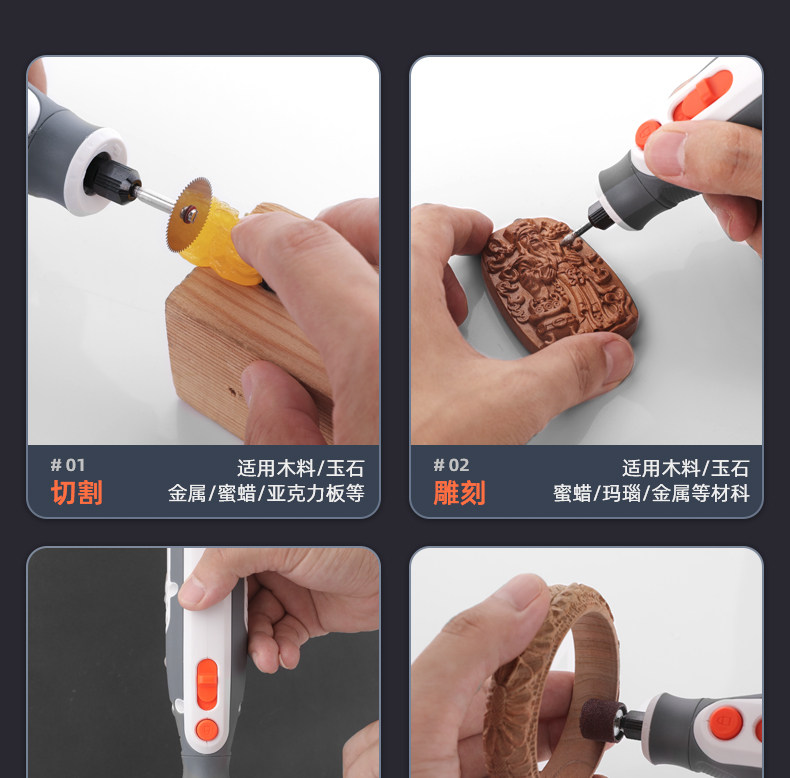 # 01
切割
适用木料/玉石
金属/蜜蜡/亚克力板等

# 02
雕刻
适用木料/玉石
蜜蜡/玛瑙/金属等材料