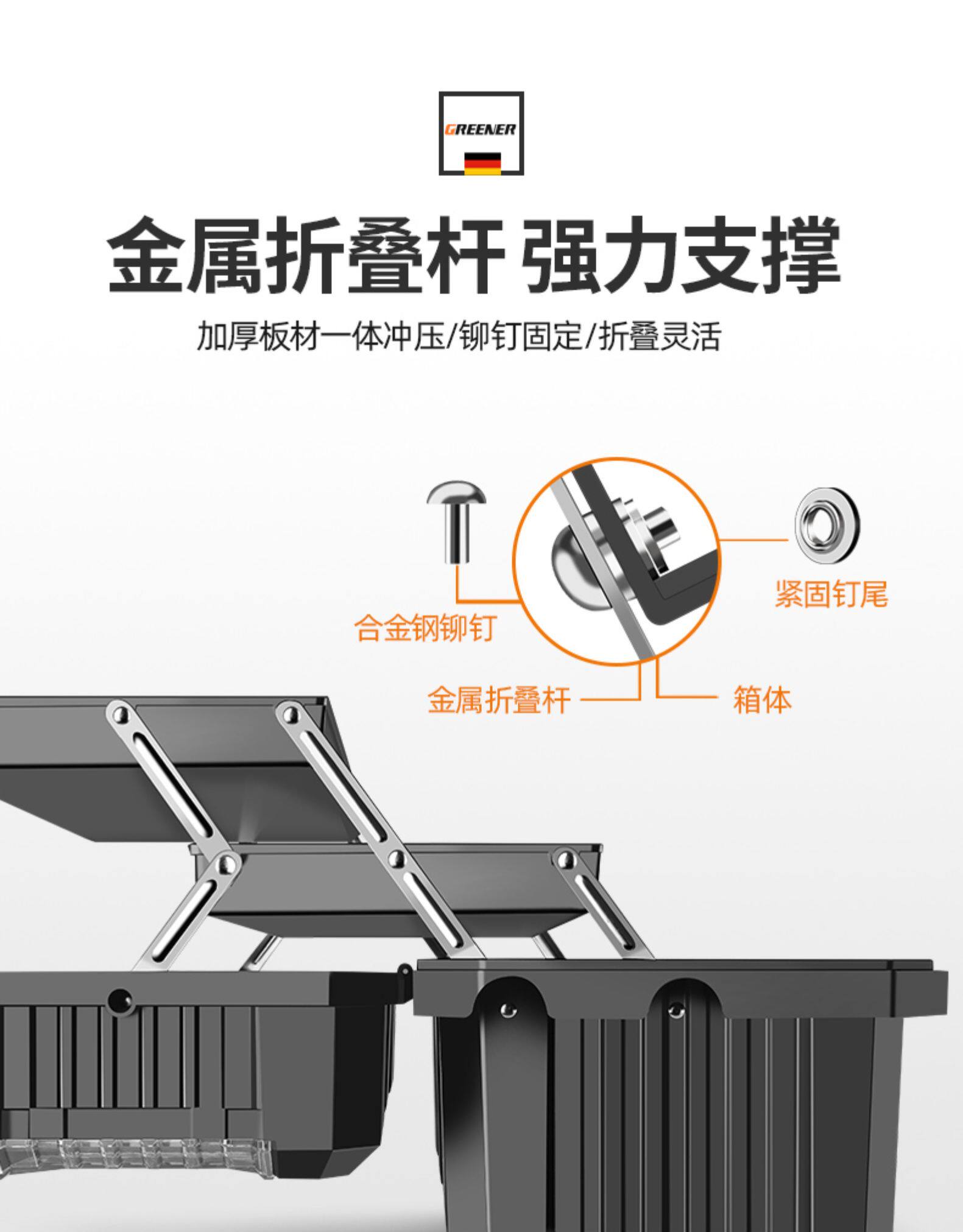 GREENER

金属折叠杆 强力支撑

加厚板材一体冲压/铆钉固定/折叠灵活

合金钢铆钉

紧固钉尾

金属折叠杆

箱体