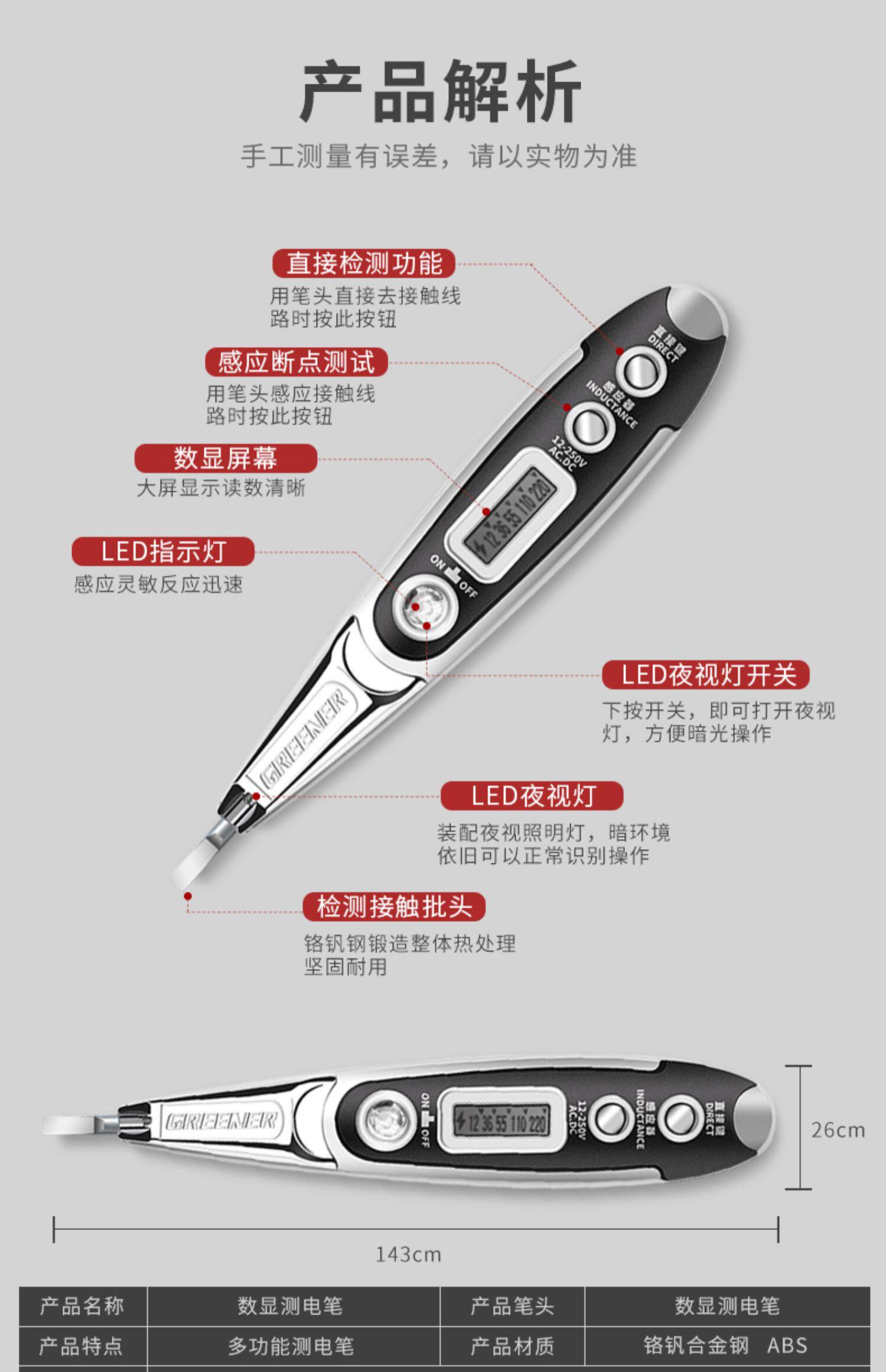 产品解析

手工测量有误差，请以实物为准

直接检测功能
用笔头直接去接触线路时按此按钮

感应断点测试
用笔头感应接触线路时按此按钮

数显屏幕
大屏显示读数清晰

LED指示灯
感应灵敏反应迅速

直接键 DIRECT

感应键 INDUCTANCE

12-250V AC/DC

12 36 55 110 220

ON OFF

GREENER

LED夜视灯开关
下按开关，即可打开夜视灯，方便暗光操作

LED夜视灯
装配夜视照明灯，暗环境依旧可以正常识别操作

检测接触批头
铬钒钢锻造整体热处理坚固耐用

GREENER

ON OFF

12 36 55 110 220

12-250V AC/DC

感应键 INDUCTANCE

直接键 DIRECT

26cm

143cm

| 产品名称 | 数显测电笔 | 产品笔头 | 数显测电笔 |
|---|---|---|---|
| 产品特点 | 多功能测电笔 | 产品材质 | 铬钒合金钢 ABS |