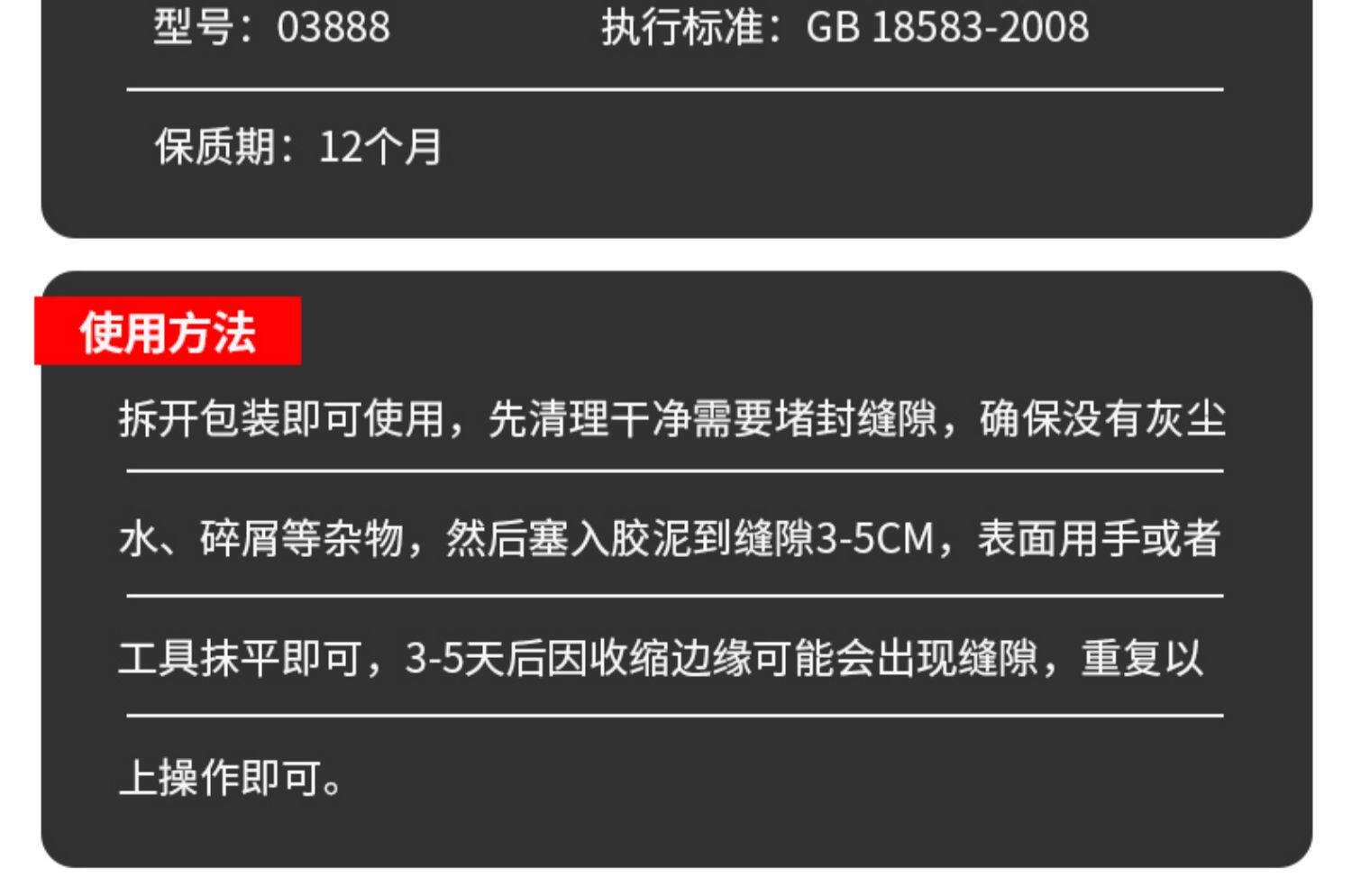 型号：03888

执行标准：GB 18583-2008

保质期：12个月

使用方法

拆开包装即可使用，先清理干净需要堵封缝隙，确保没有灰尘水、碎屑等杂物，然后塞入胶泥到缝隙3-5CM，表面用手或者工具抹平即可，3-5天后因收缩边缘可能会出现缝隙，重复以上操作即可。