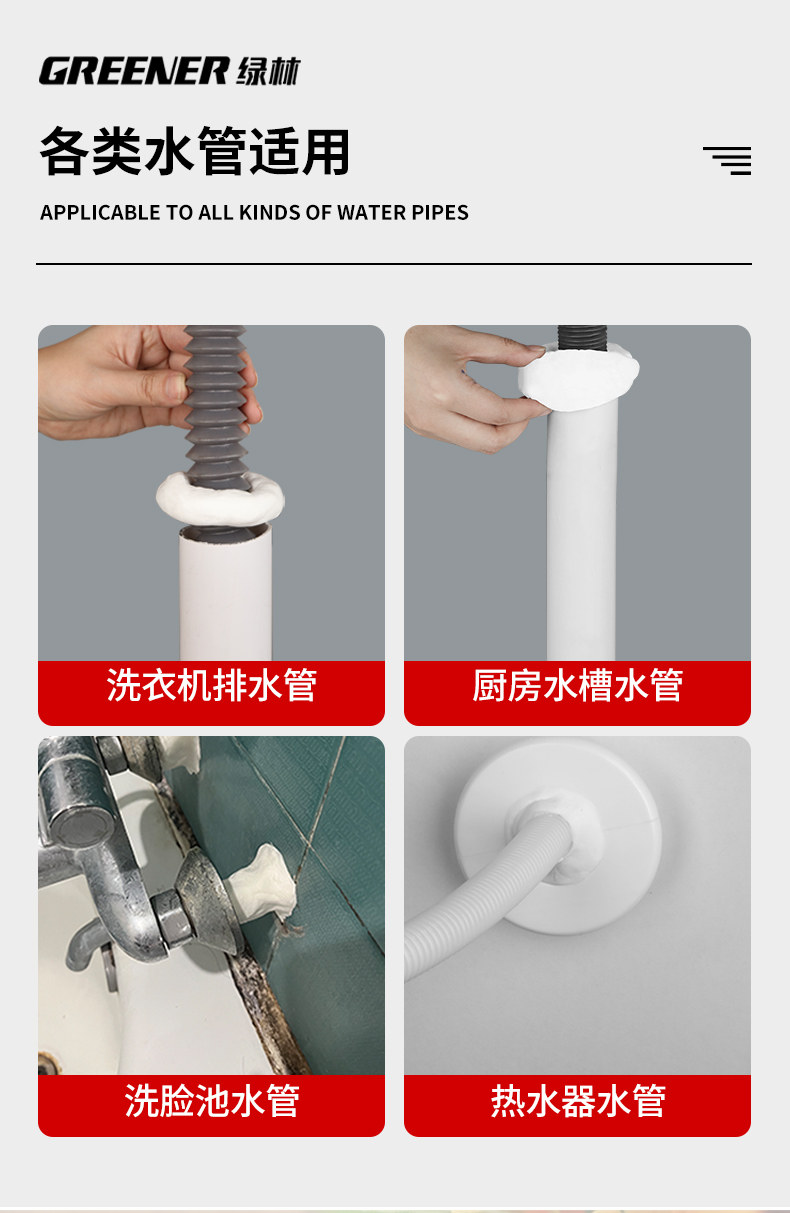 GREENER 绿林

各类水管适用

APPLICABLE TO ALL KINDS OF WATER PIPES

洗衣机排水管

厨房水槽水管

洗脸池水管

热水器水管